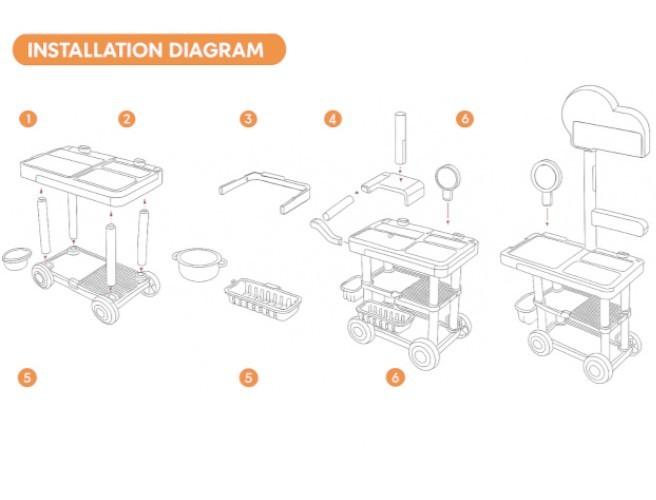 INSTALLATION DIAGRAM

1

2

3

4

6

5

5

6