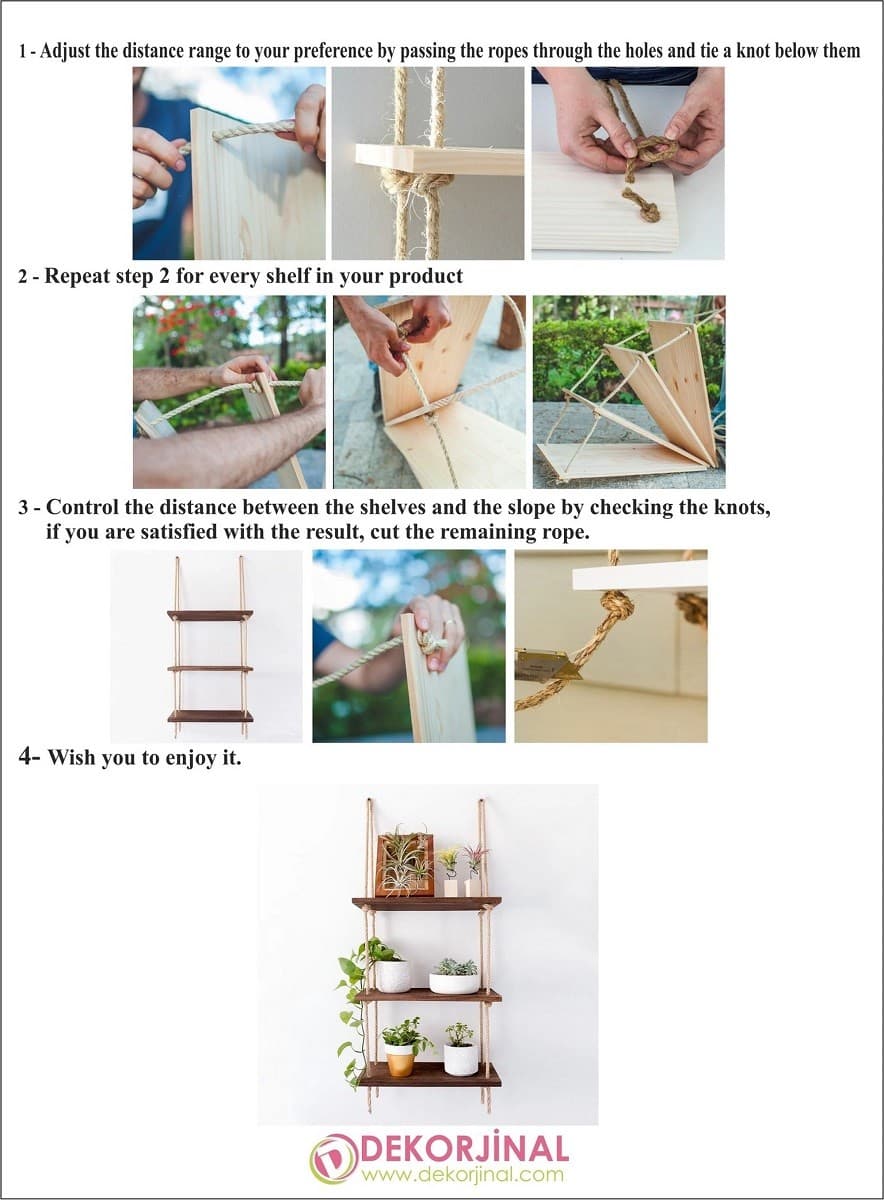 1 - Adjust the distance range to your preference by passing the ropes through the holes and tie a knot below them

2 - Repeat step 2 for every shelf in your product

3 - Control the distance between the shelves and the slope by checking the knots, if you are satisfied with the result, cut the remaining rope.

4- Wish you to enjoy it.

DEKORJİNAL
www.dekorjinal.com