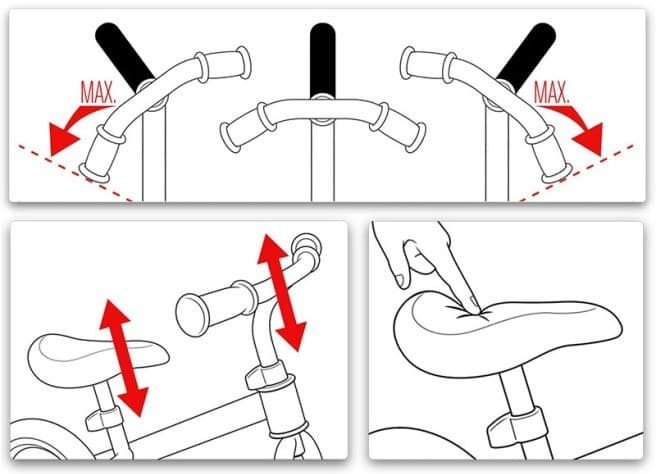 MAX.

MAX.