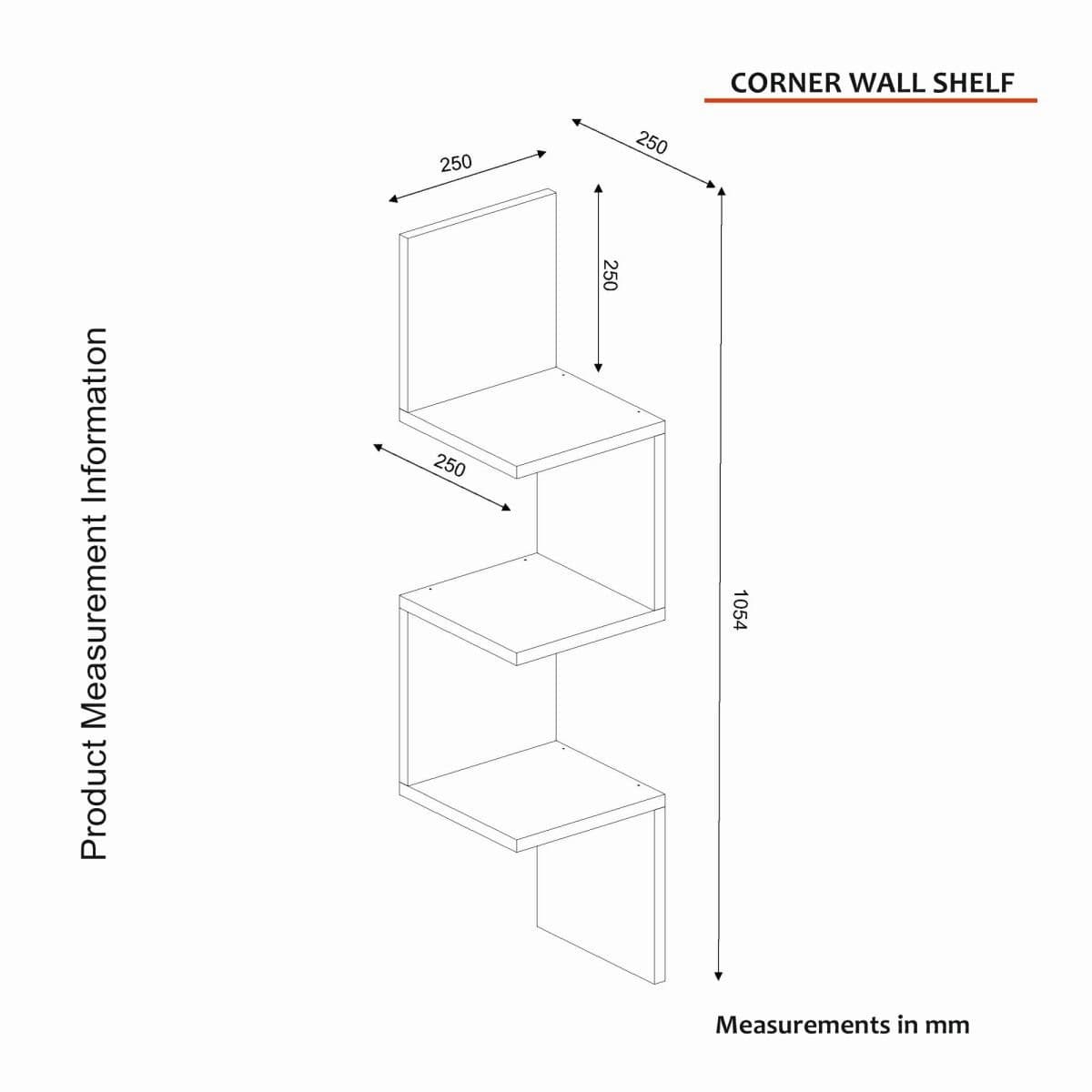 CORNER WALL SHELF

Product Measurement Information

250

250

250

250

1054

Measurements in mm