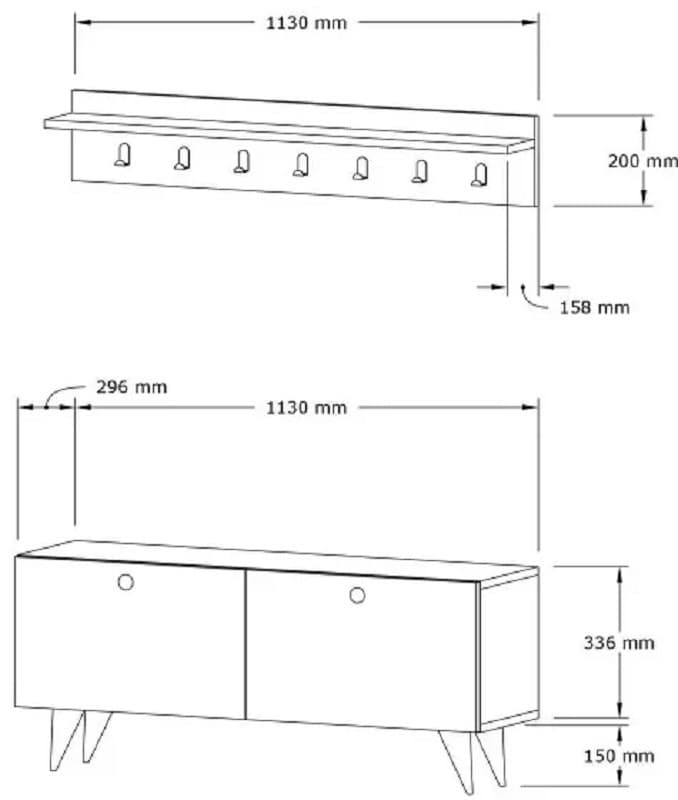 1130 mm

200 mm

158 mm

296 mm

1130 mm

336 mm

150 mm