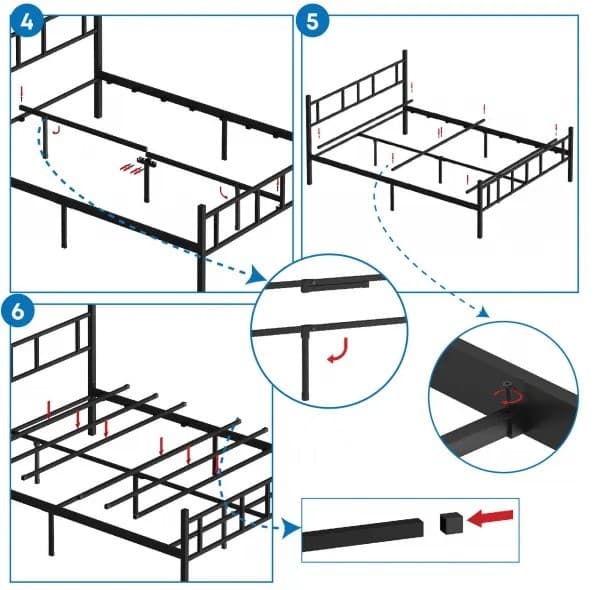 4

5

6