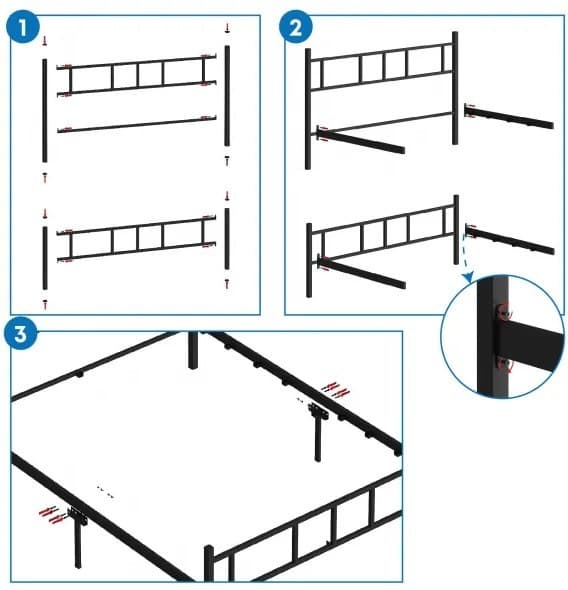 1

2

3