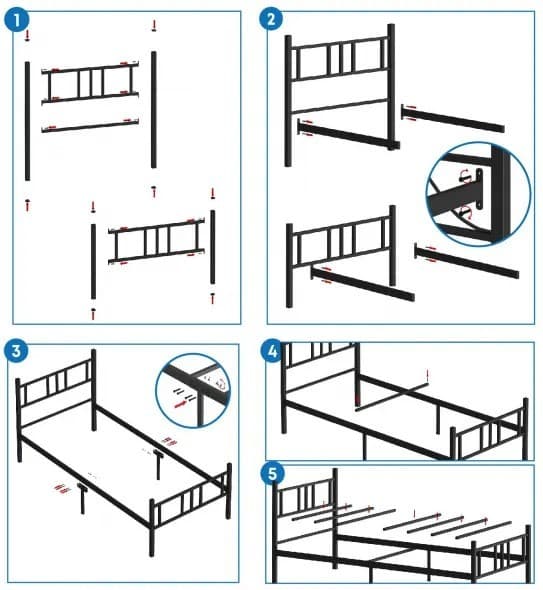 1

2

3

4

5