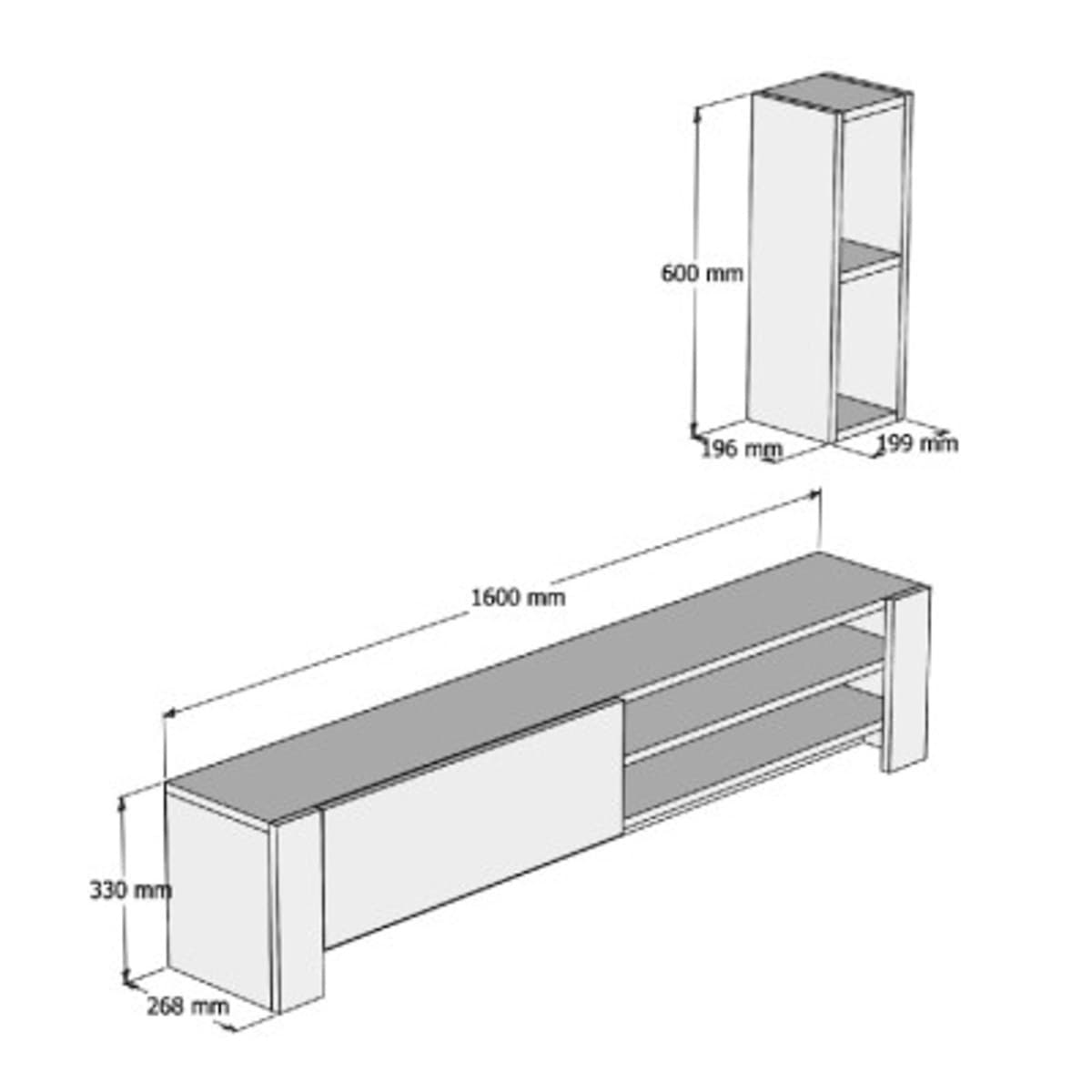 600 mm
196 mm
199 mm
1600 mm
330 mm
268 mm