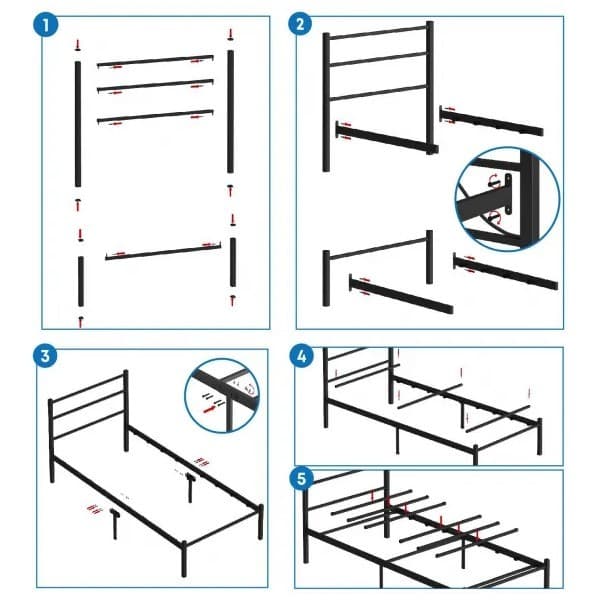 1

2

3

4

5