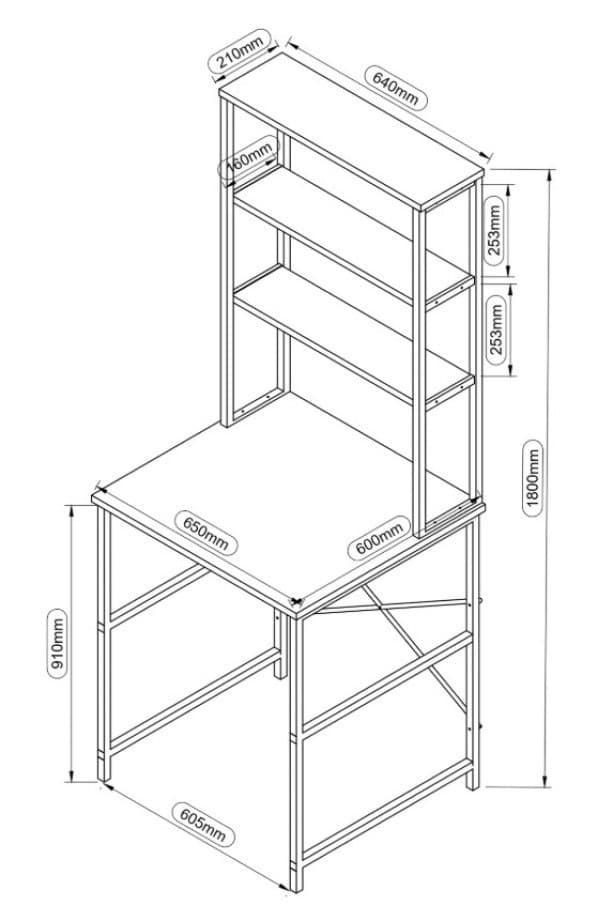 210mm
640mm
160mm
253mm
253mm
1800mm
650mm
600mm
910mm
605mm