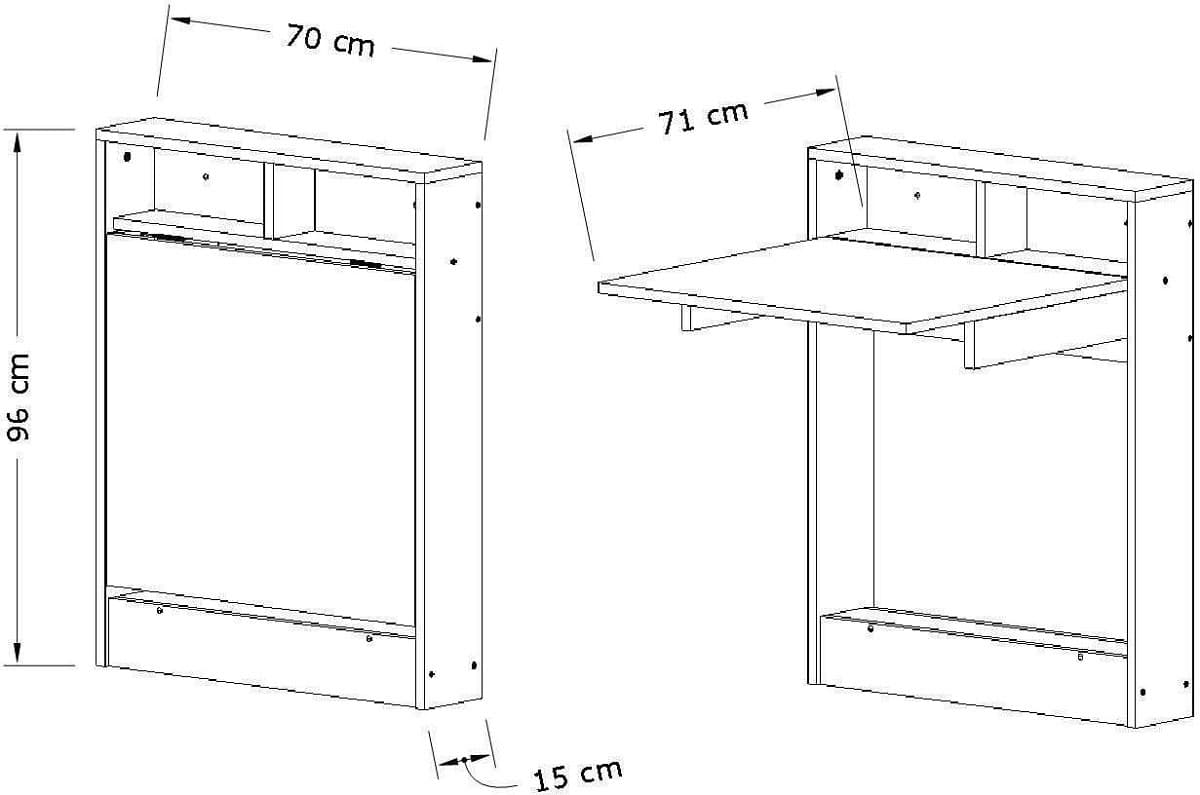 70 cm
96 cm
15 cm
71 cm