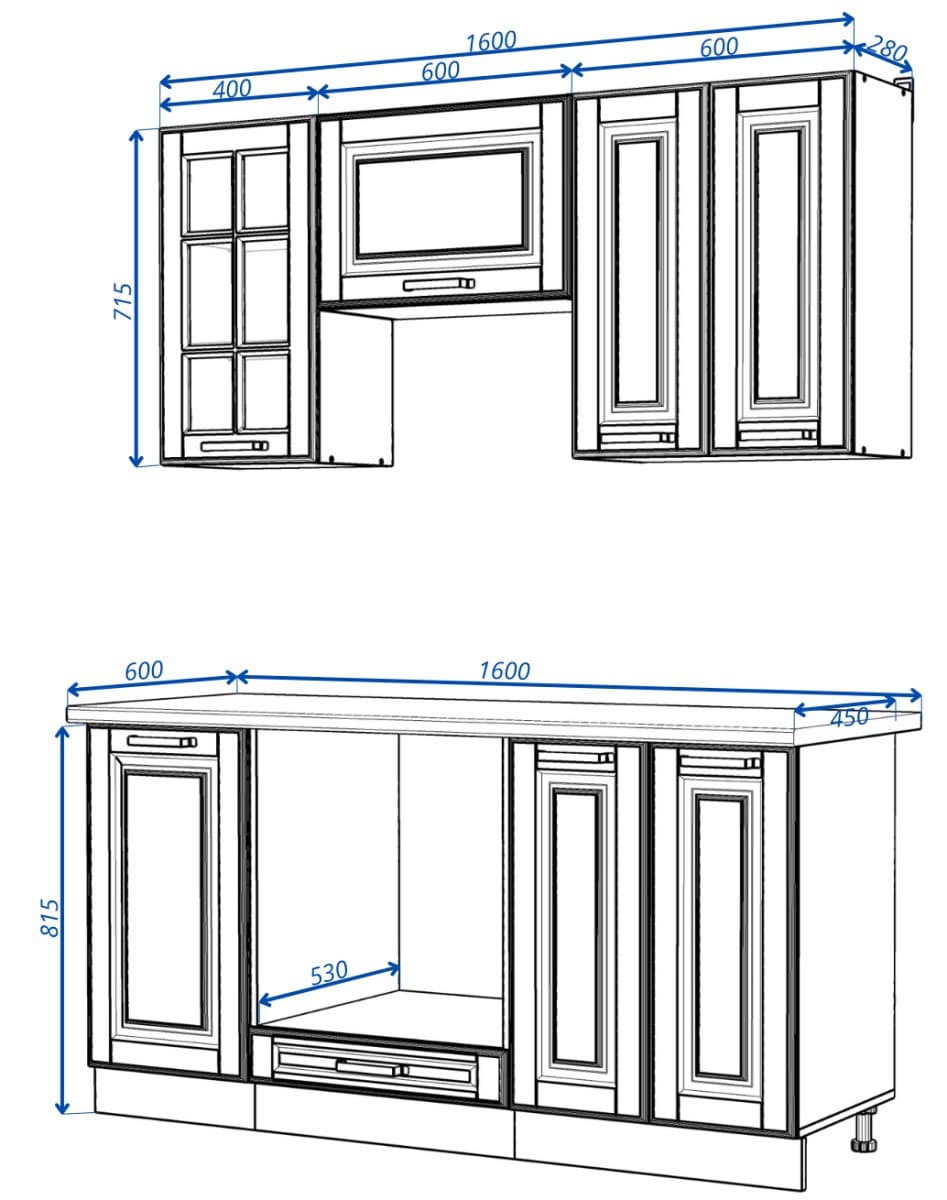 1600
400
600
600
280
715

600
1600
450
815
530