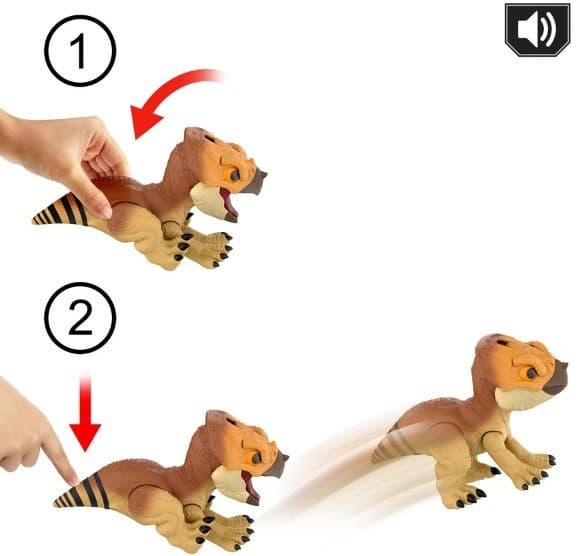 1

2