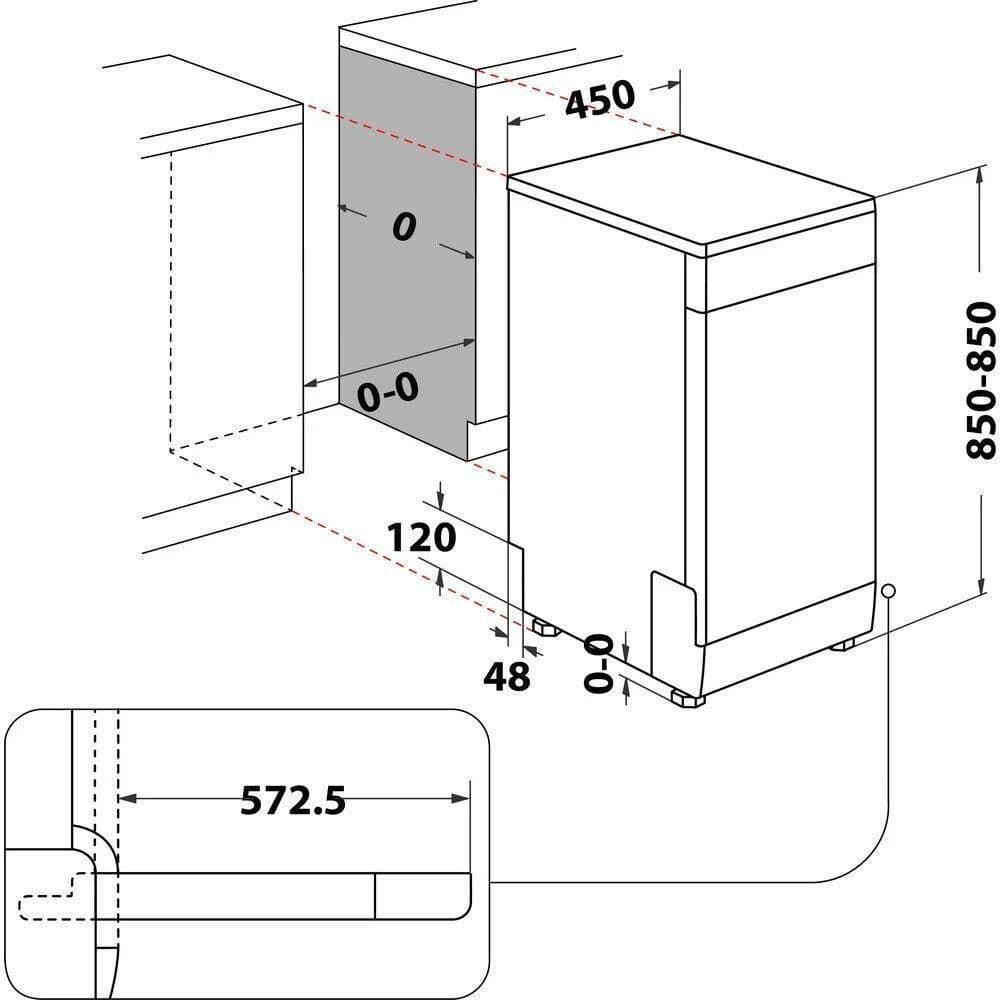 450
0
0-0
850-850
120
48
0-0
572.5