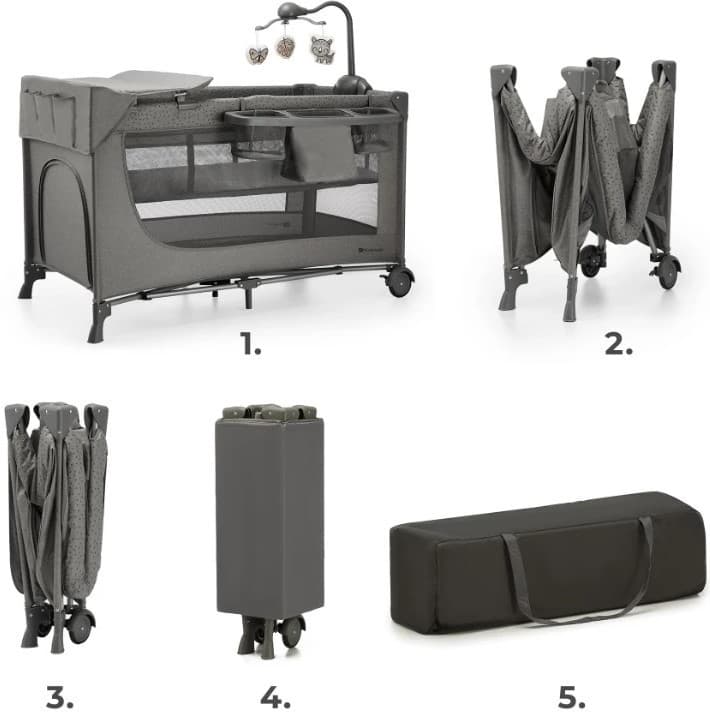 1.

2.

3.

4.

5.