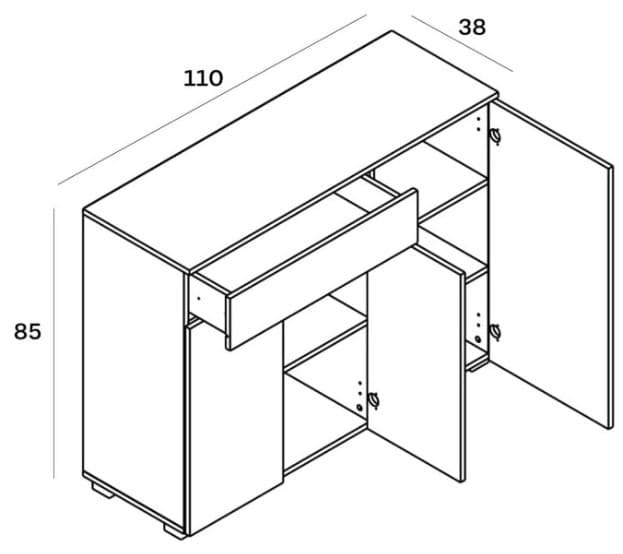 110

38

85