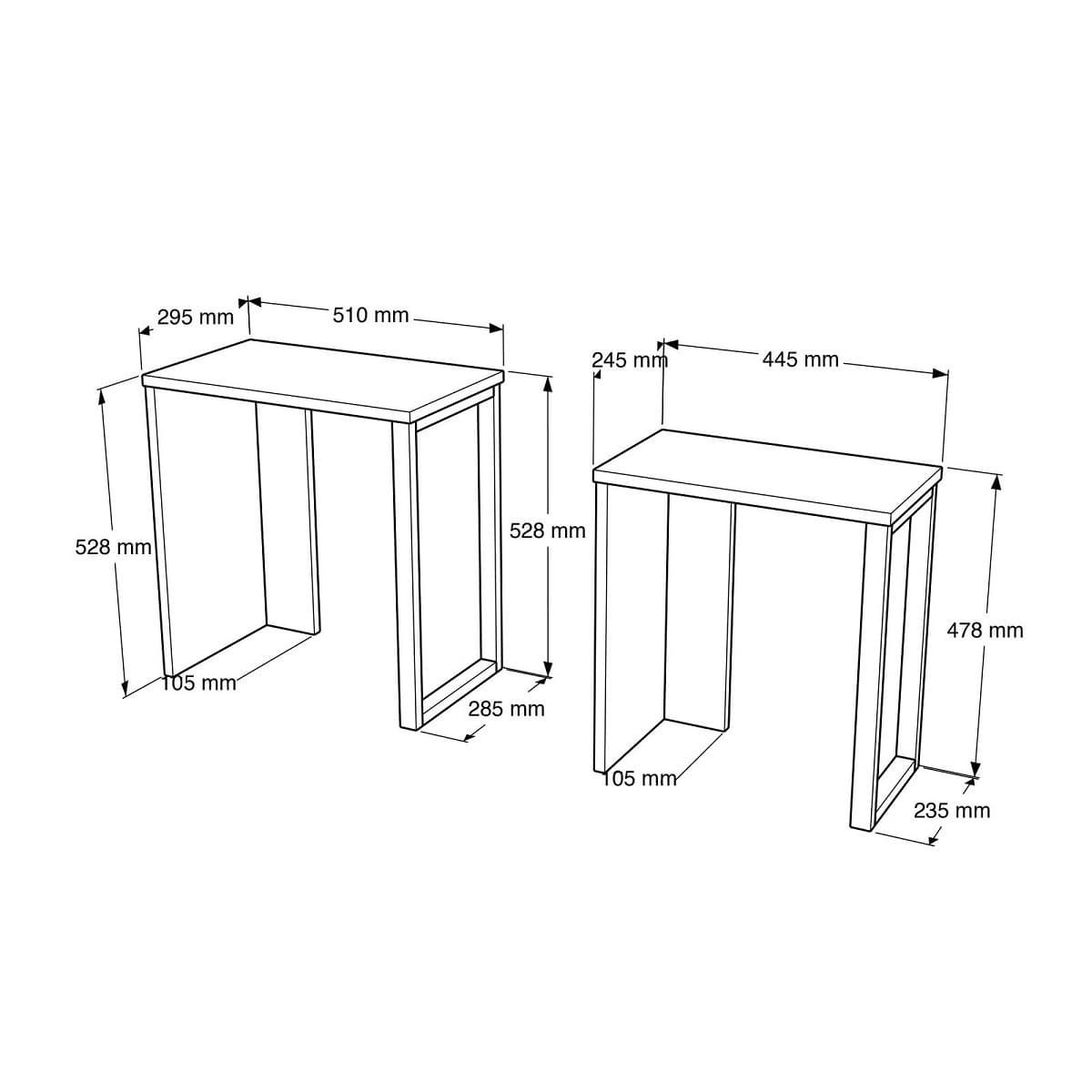 295 mm
510 mm
528 mm
528 mm
105 mm
285 mm
245 mm
445 mm
478 mm
105 mm
235 mm