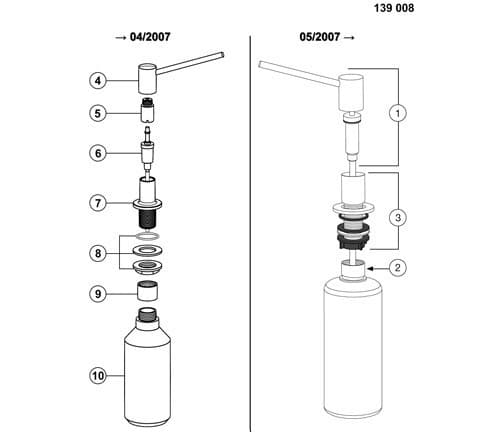 139 008

→ 04/2007

4
5
6
7
8
9
10

05/2007 →

1
3
2