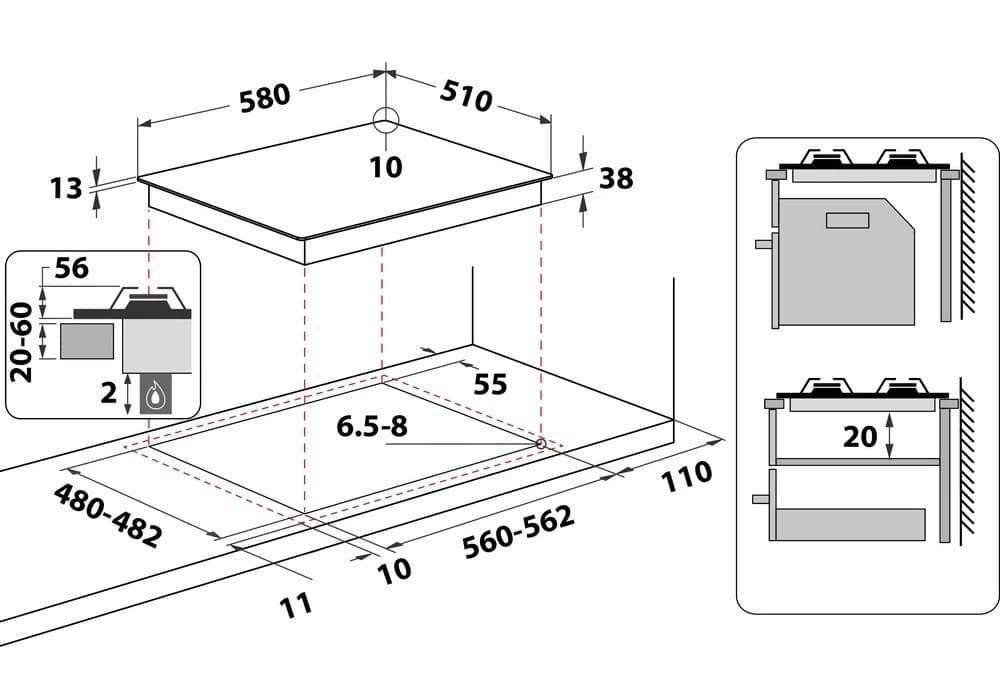 580
510
10
13
38
56
20-60
2
55
6.5-8
480-482
560-562
110
10
11
20