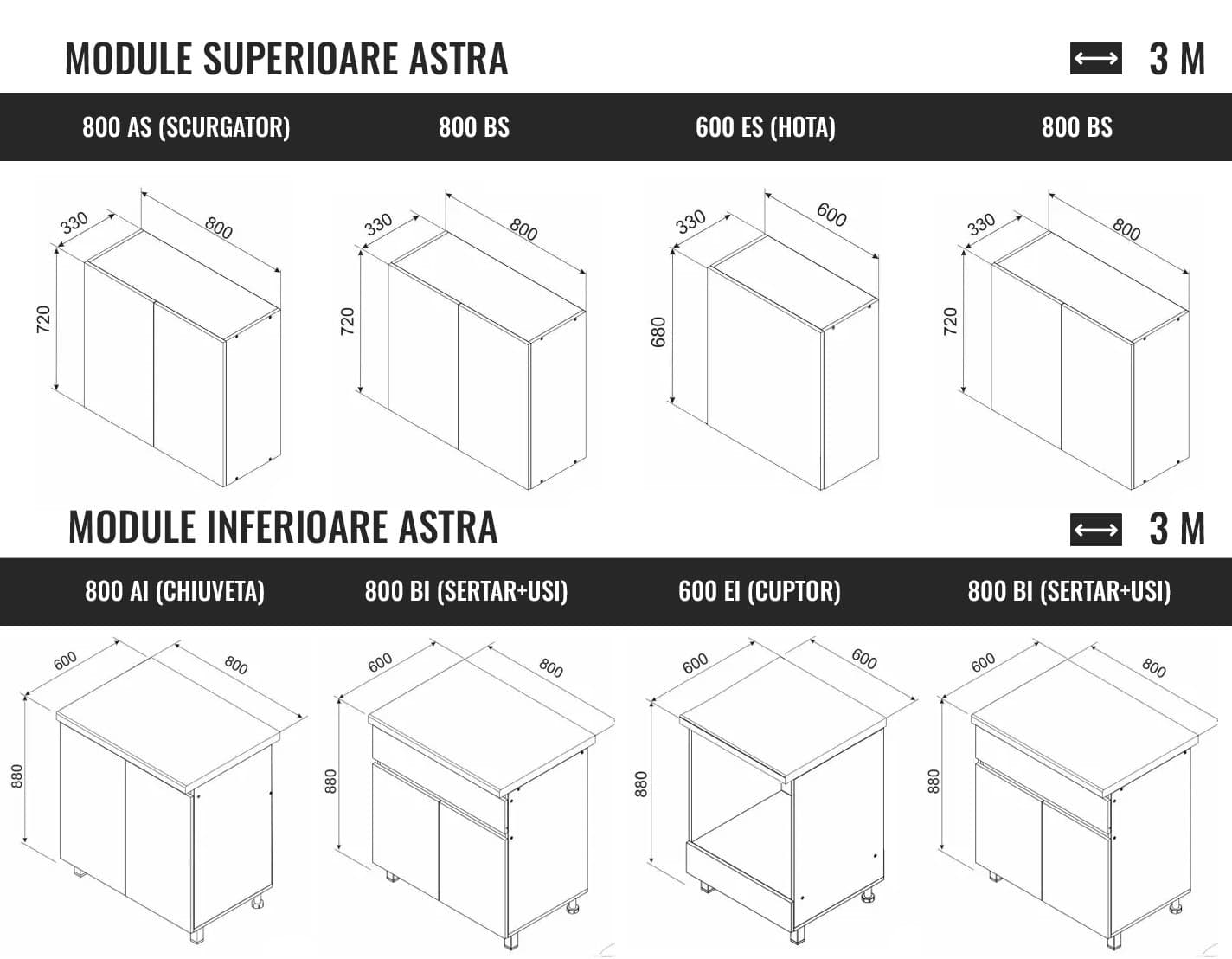 MODULE SUPERIOARE ASTRA

3 M

800 AS (SCURGATOR)

800 BS

600 ES (HOTA)

800 BS

330 800 720

330 800 720

330 600 680

330 800 720

MODULE INFERIOARE ASTRA

3 M

800 AI (CHIUVETA)

800 BI (SERTAR+USI)

600 EI (CUPTOR)

800 BI (SERTAR+USI)

600 800 880

600 800 880

600 600 880

600 800 880