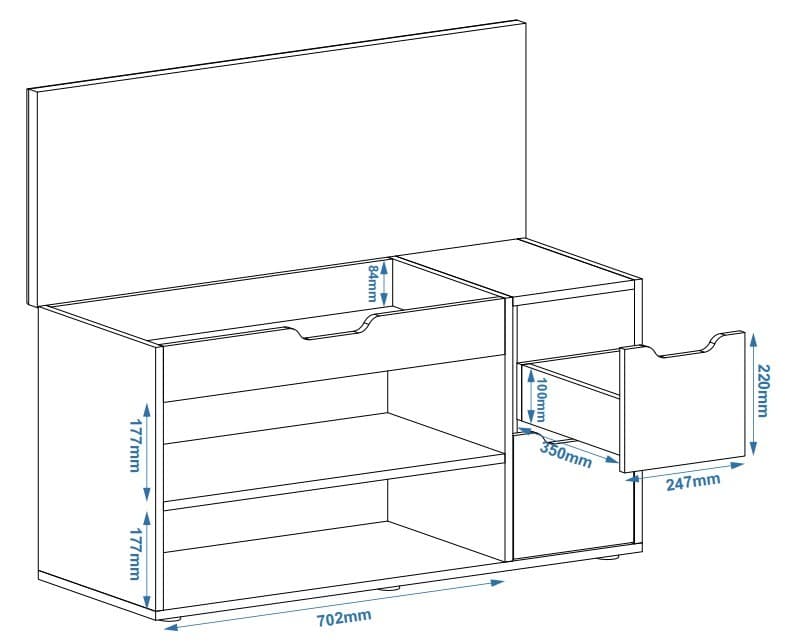 84mm
177mm
177mm
100mm
350mm
220mm
247mm
702mm