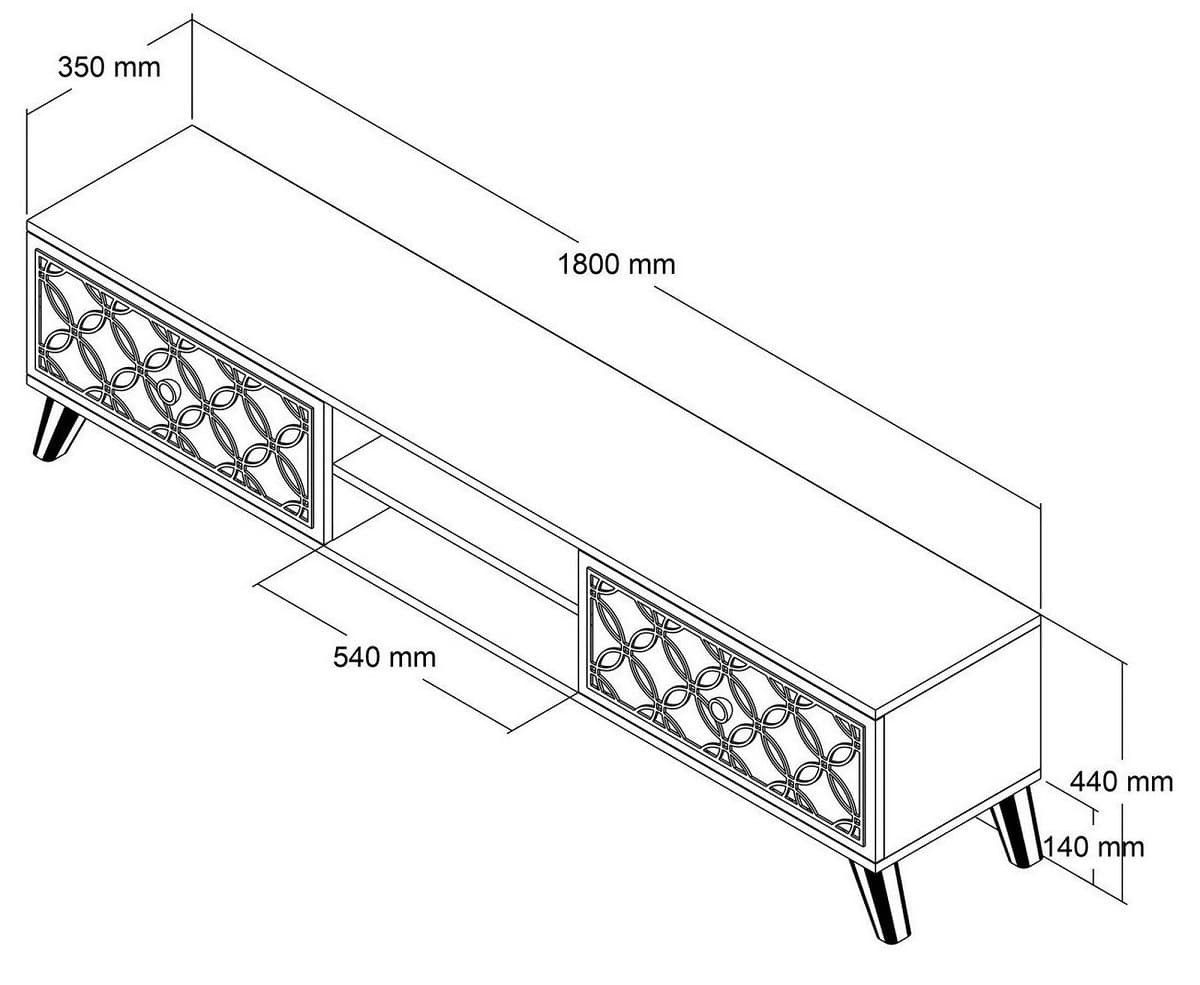 350 mm

1800 mm

540 mm

440 mm

140 mm