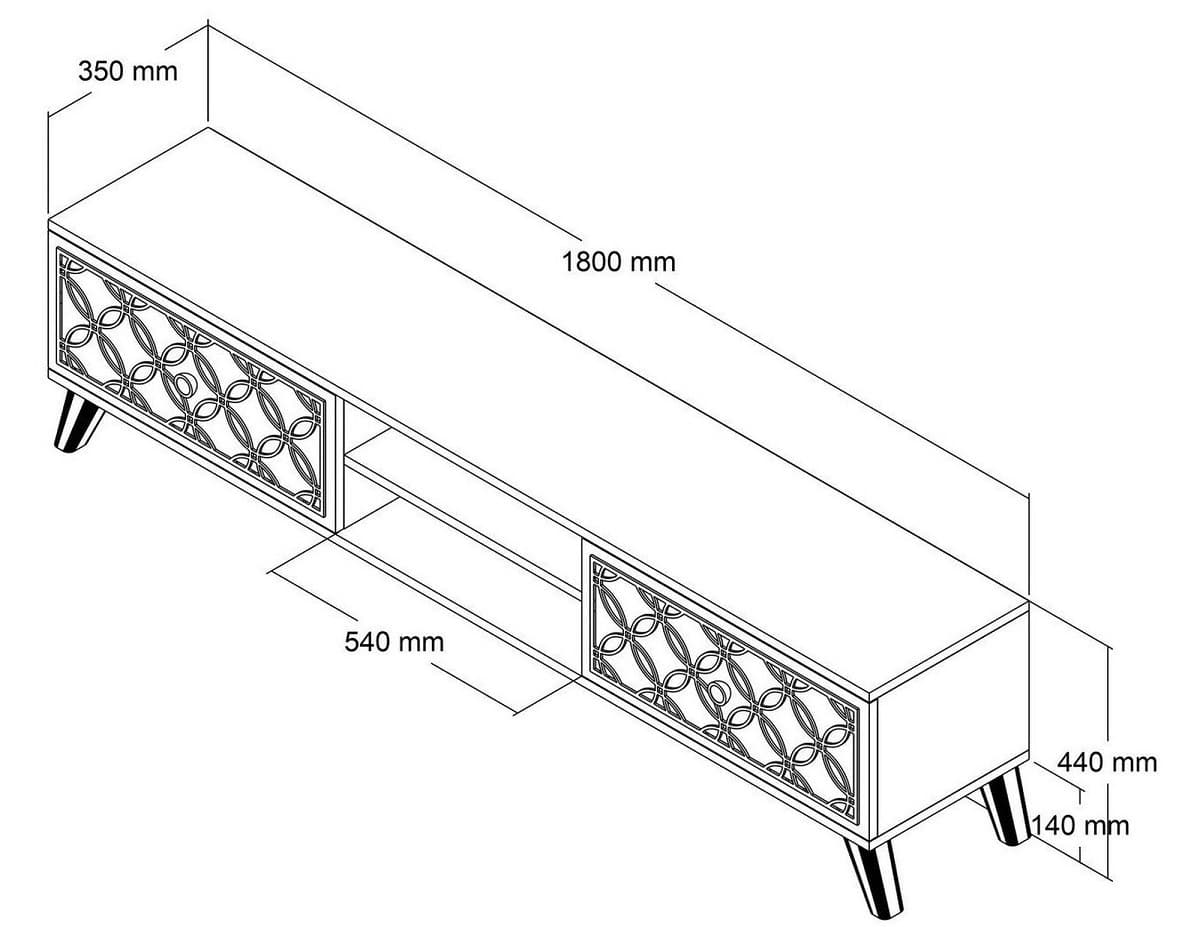 350 mm

1800 mm

540 mm

440 mm

140 mm