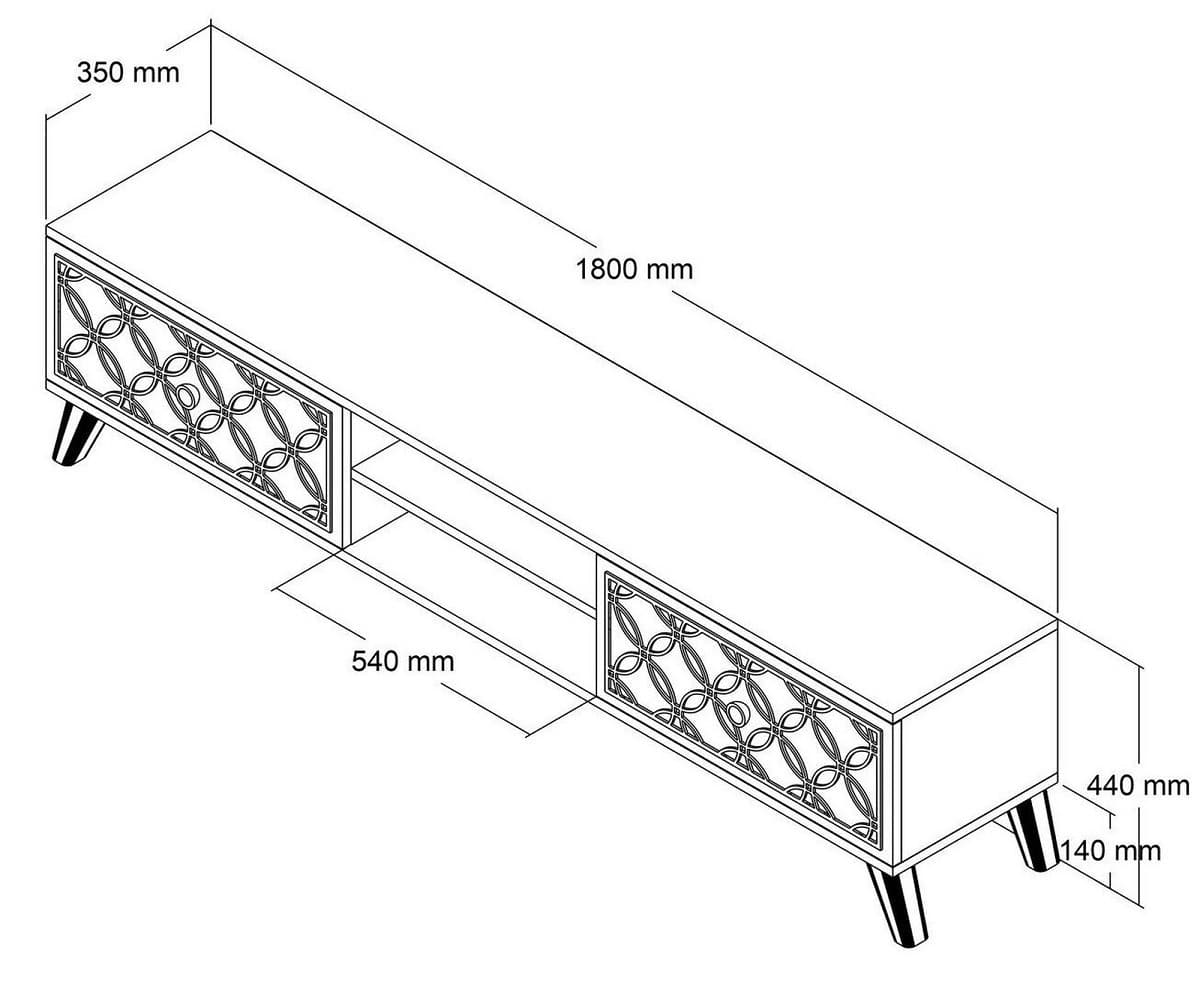 350 mm
1800 mm
540 mm
440 mm
140 mm