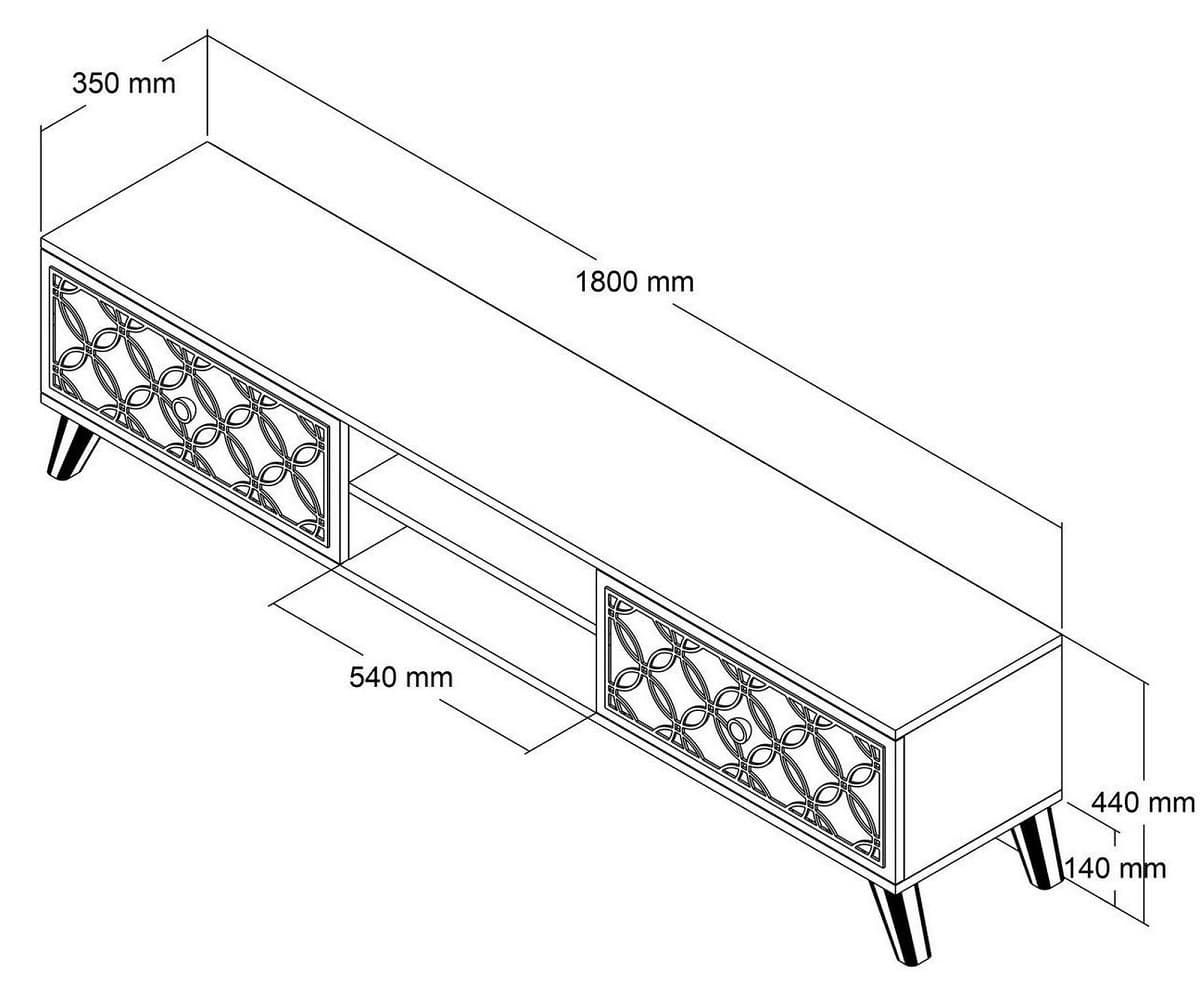 350 mm

1800 mm

540 mm

440 mm

140 mm