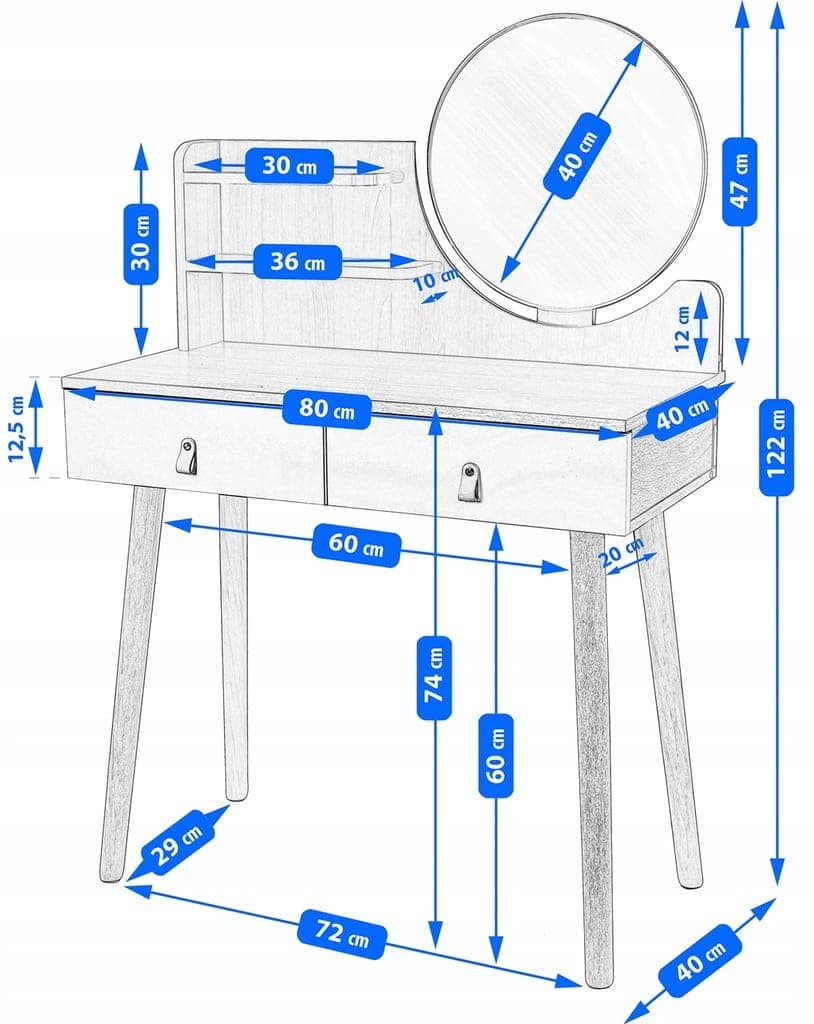 30 cm
30 cm
36 cm
10 cm
40 cm
47 cm
12 cm
12,5 cm
80 cm
40 cm
122 cm
60 cm
20 cm
74 cm
60 cm
29 cm
72 cm
40 cm