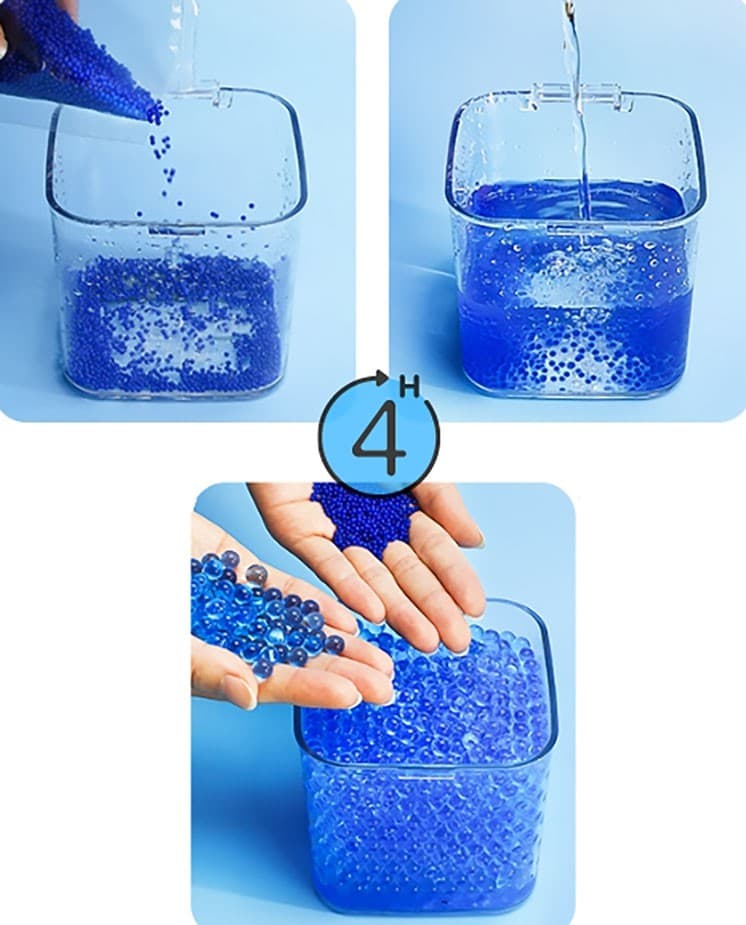 4 H