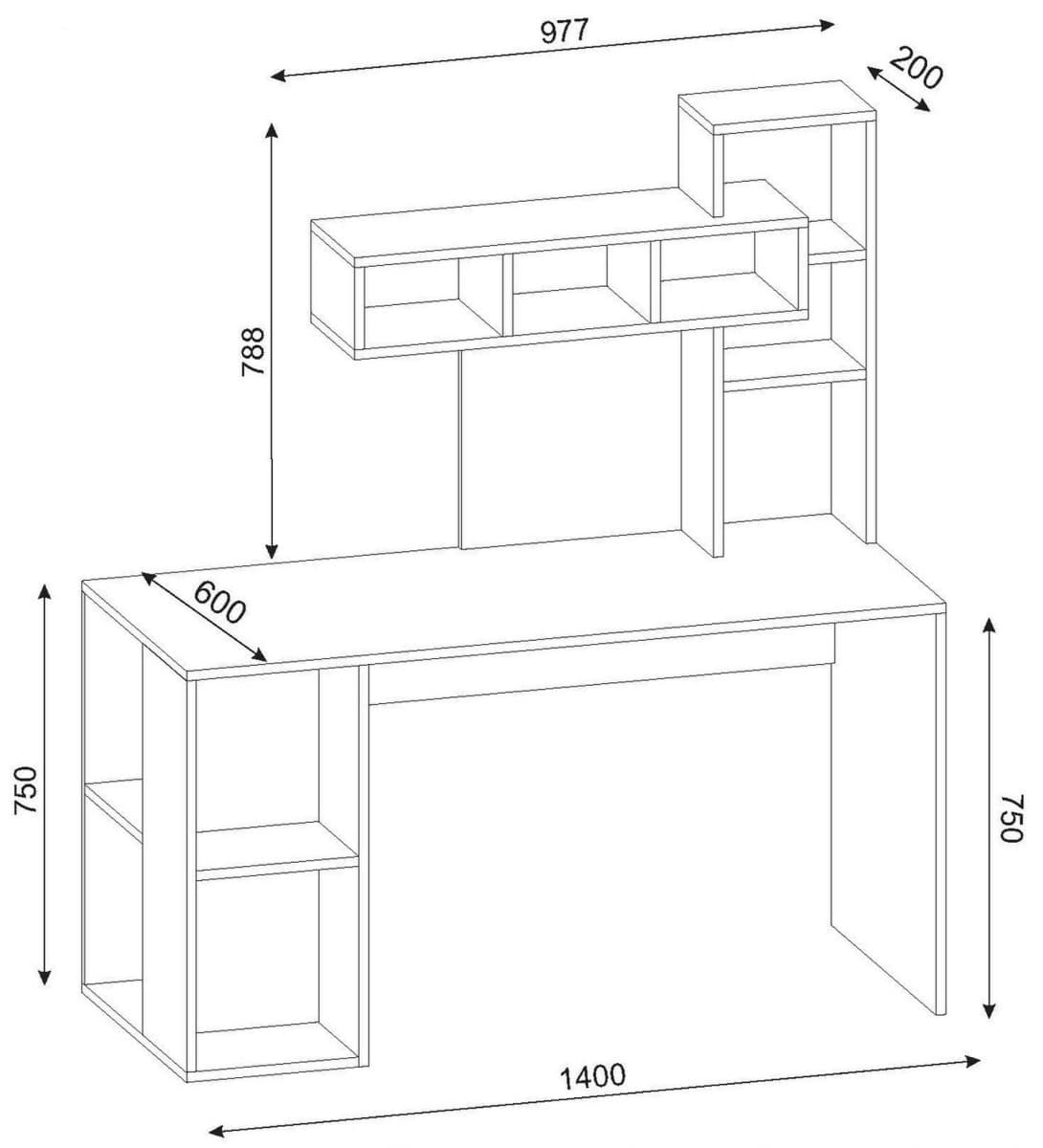 977

200

788

600

750

750

1400