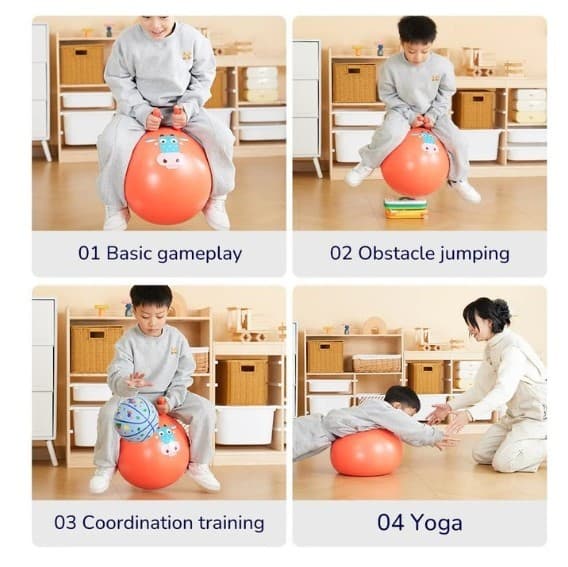 01 Basic gameplay

02 Obstacle jumping

03 Coordination training

04 Yoga