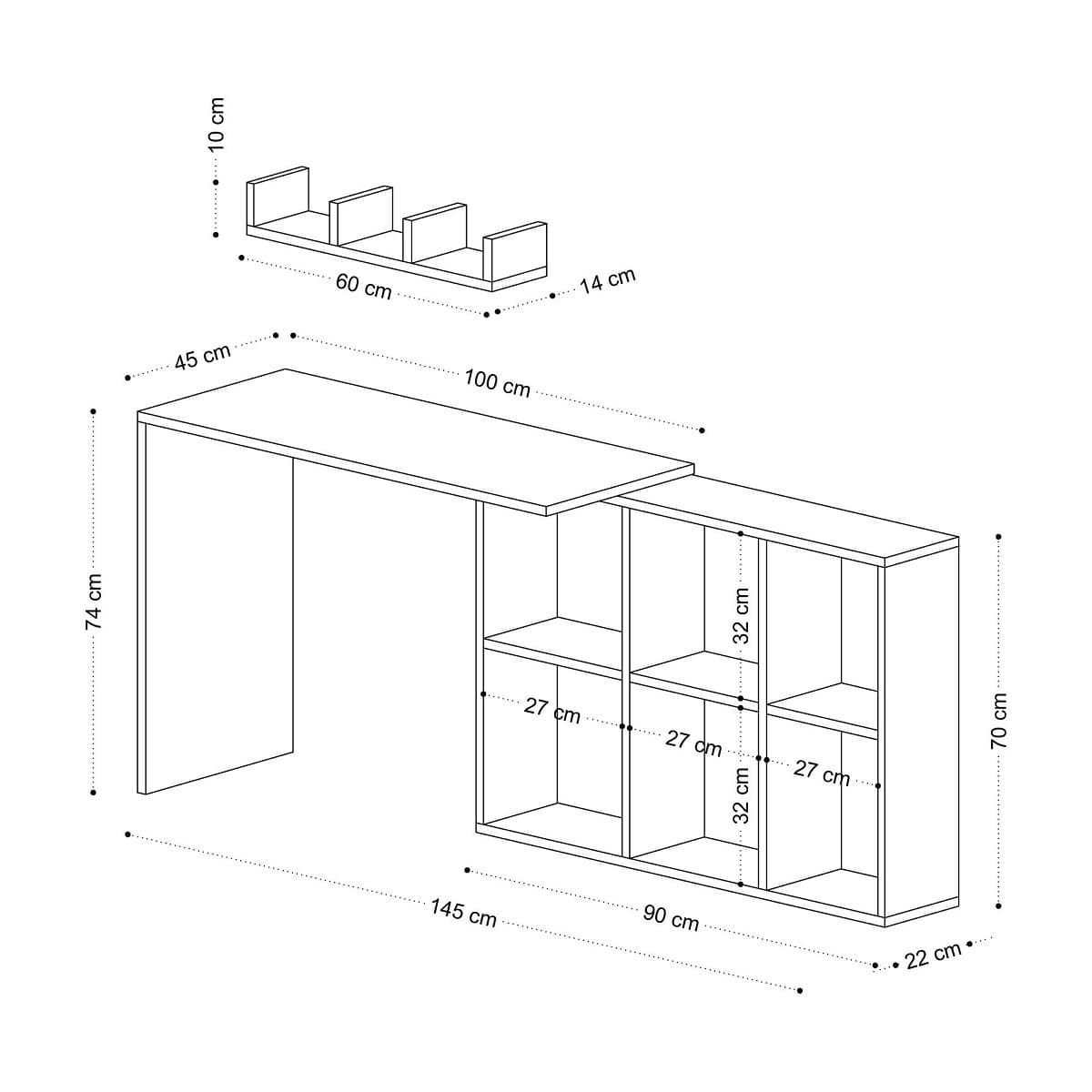 10 cm
60 cm
14 cm
45 cm
100 cm
74 cm
32 cm
27 cm
27 cm
27 cm
32 cm
70 cm
145 cm
90 cm
22 cm