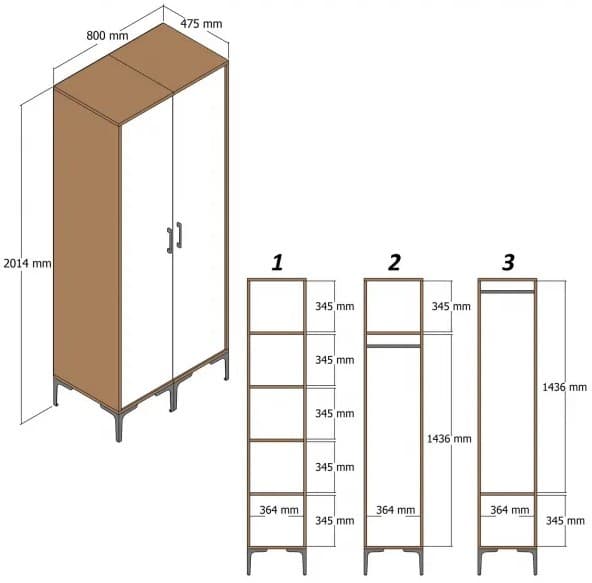 800 mm
475 mm
2014 mm

1
345 mm
345 mm
345 mm
345 mm
364 mm
345 mm

2
345 mm
1436 mm
364 mm

3
1436 mm
364 mm
345 mm