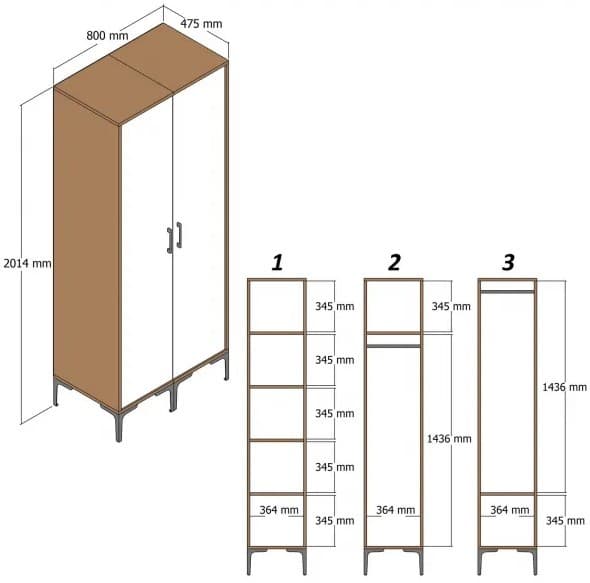 800 mm
475 mm
2014 mm

1
345 mm
345 mm
345 mm
345 mm
364 mm
345 mm

2
345 mm
1436 mm
364 mm

3
1436 mm
364 mm
345 mm