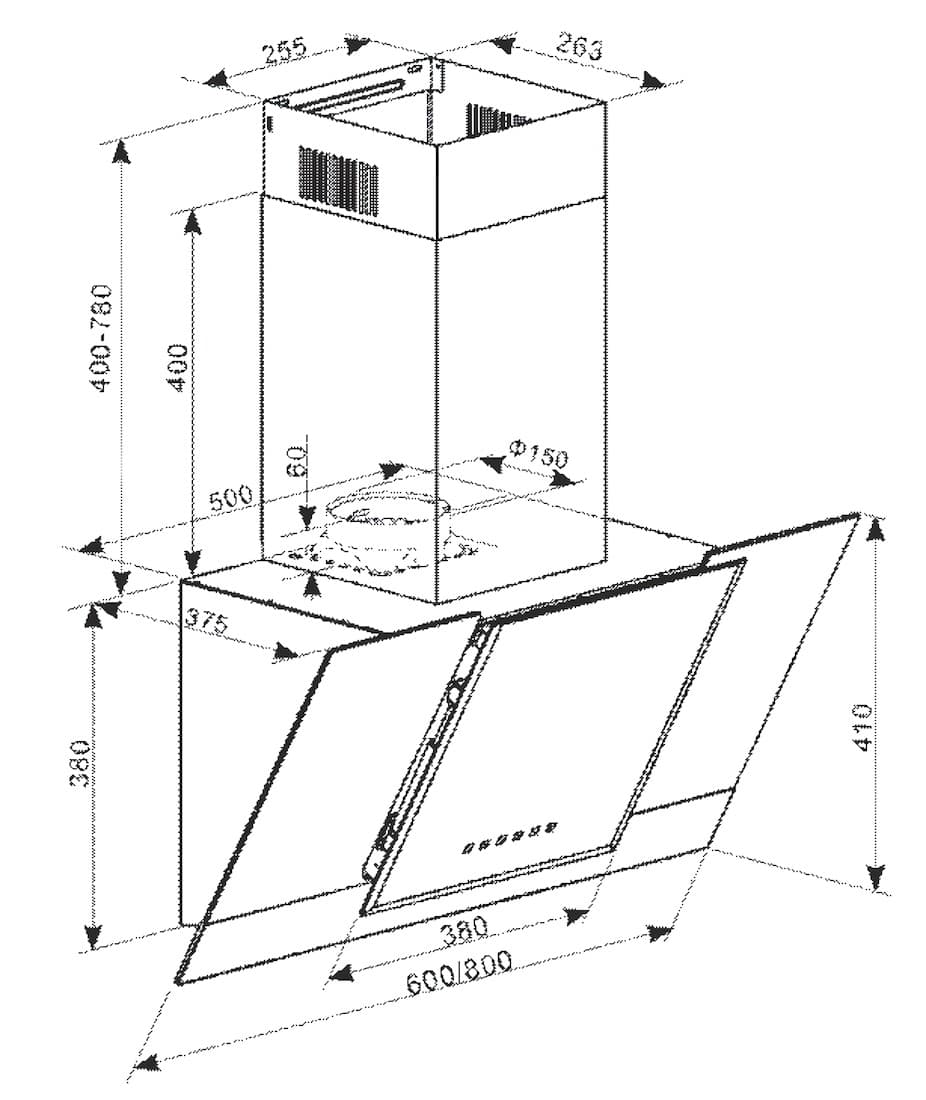 255
263
400-780
400
60
Φ150
500
375
380
410
380
600/800