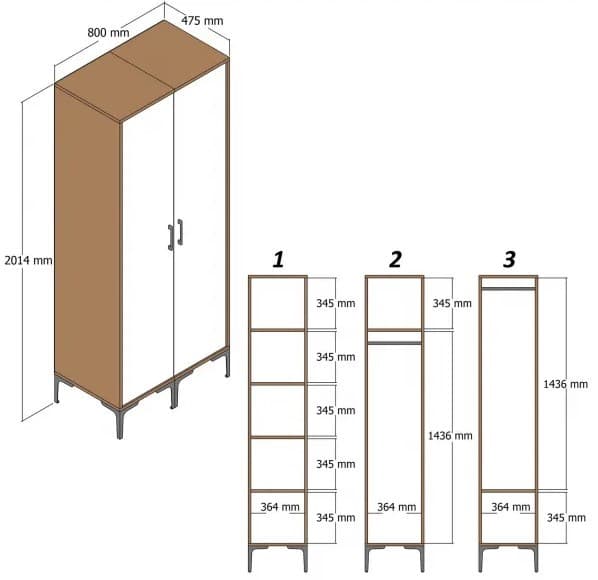 800 mm
475 mm
2014 mm

1
345 mm
345 mm
345 mm
345 mm
364 mm
345 mm

2
345 mm
1436 mm
364 mm

3
1436 mm
364 mm
345 mm