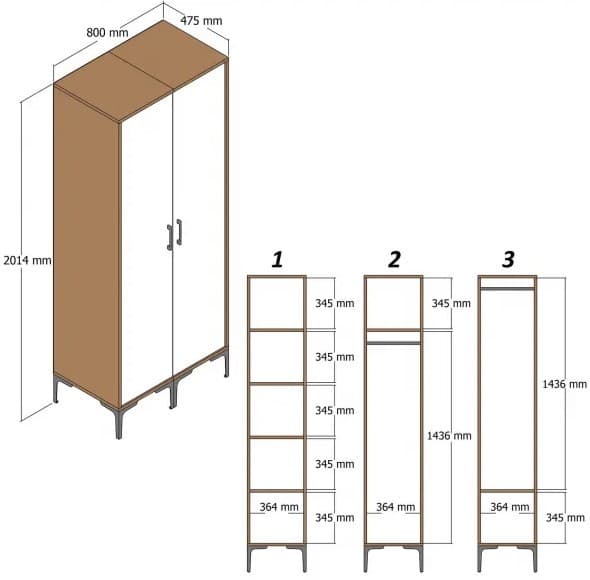 800 mm
475 mm
2014 mm

1
345 mm
345 mm
345 mm
345 mm
364 mm
345 mm

2
345 mm
1436 mm
364 mm

3
1436 mm
364 mm
345 mm