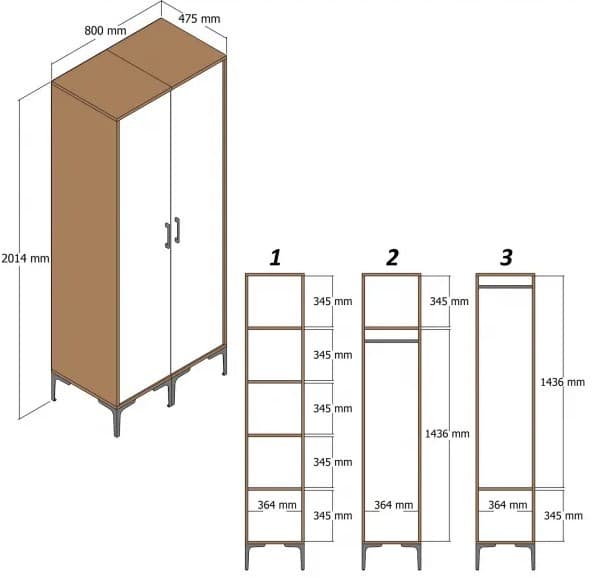 800 mm
475 mm
2014 mm

1
345 mm
345 mm
345 mm
345 mm
364 mm
345 mm

2
345 mm
1436 mm
364 mm

3
1436 mm
364 mm
345 mm