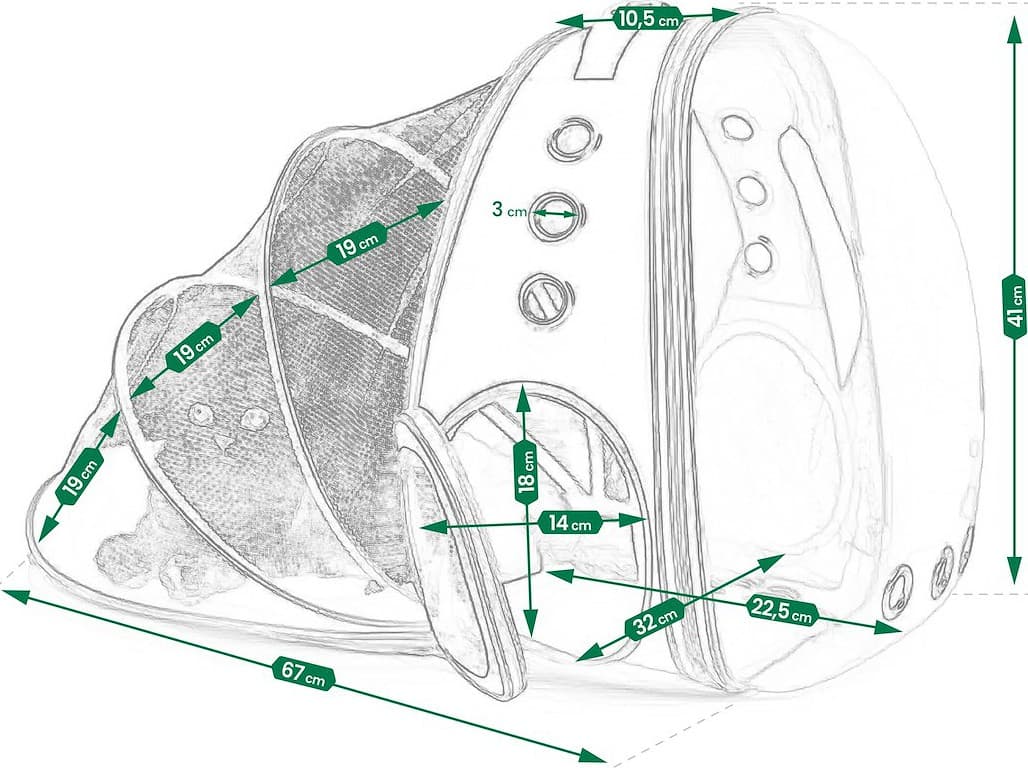 10,5 cm
3 cm
19 cm
19 cm
19 cm
41 cm
18 cm
14 cm
32 cm
22,5 cm
67 cm