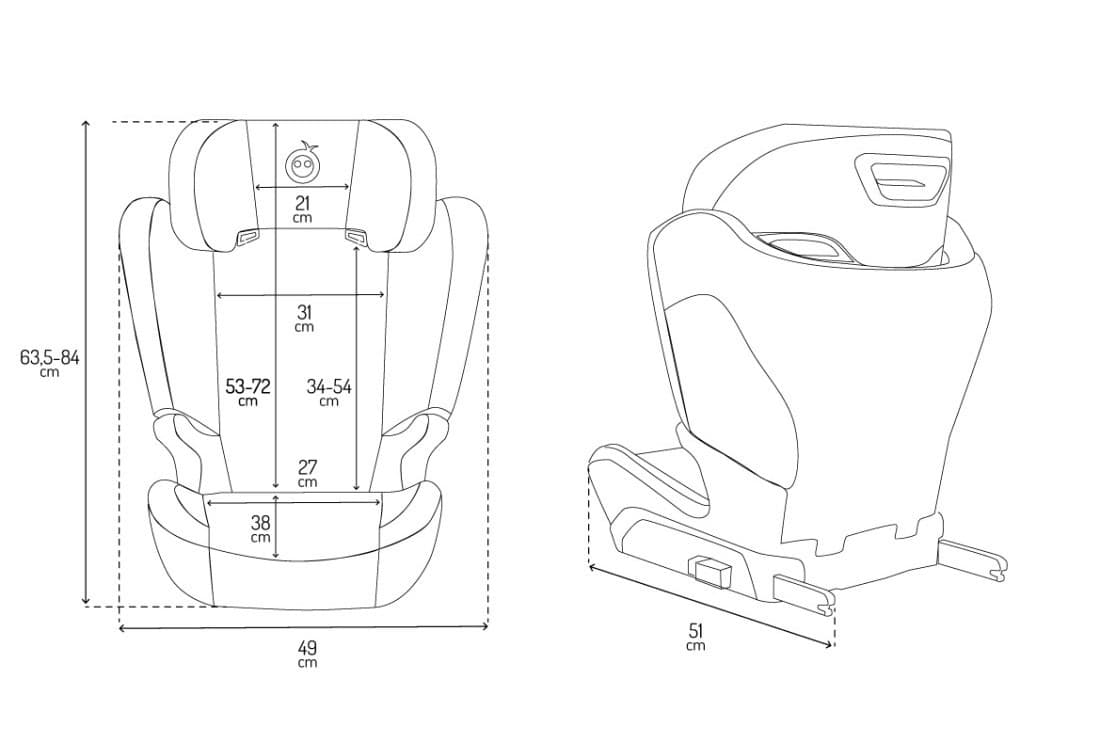 63,5-84
cm

21
cm

31
cm

53-72
cm

34-54
cm

27
cm

38
cm

49
cm

51
cm