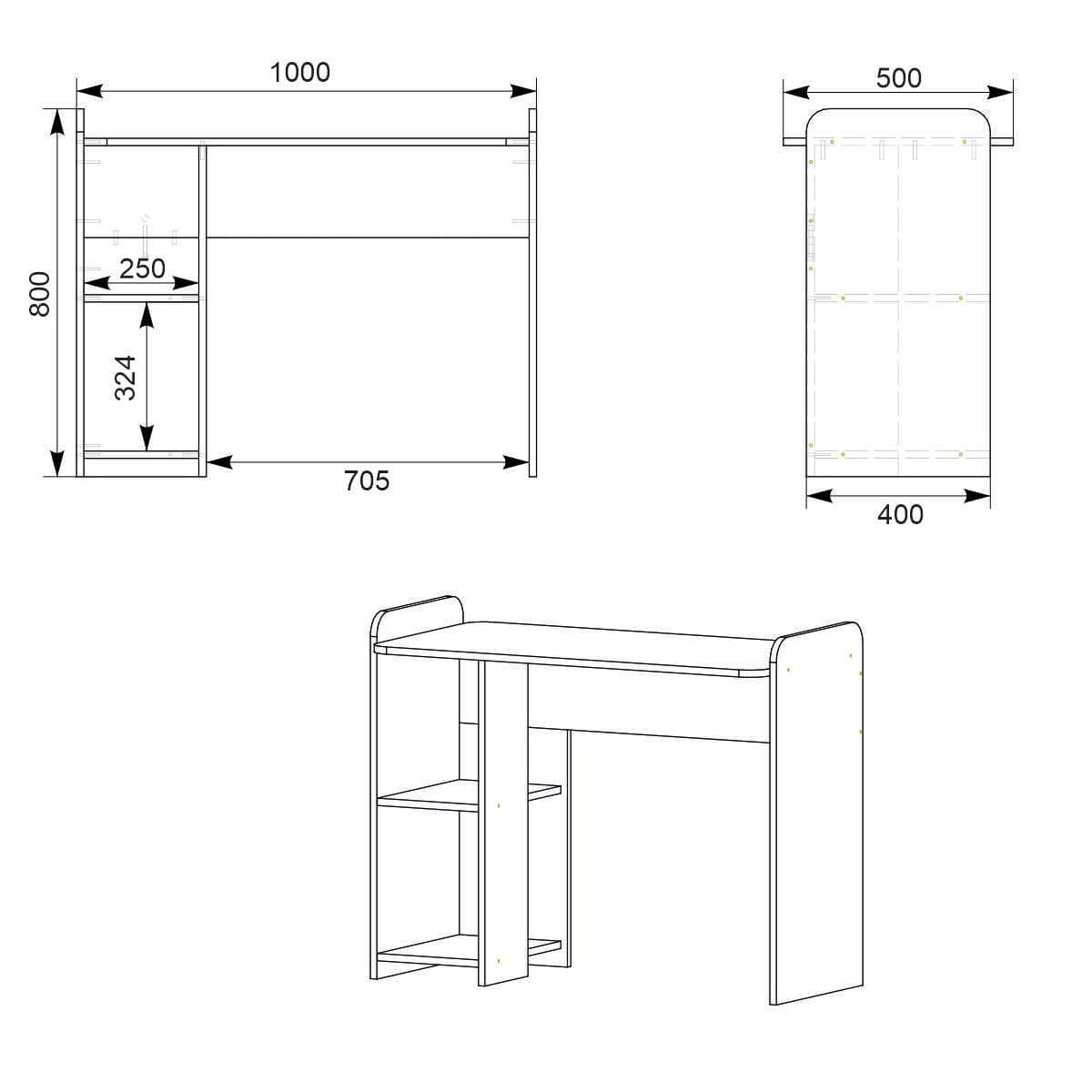 1000
800
250
324
705
500
400