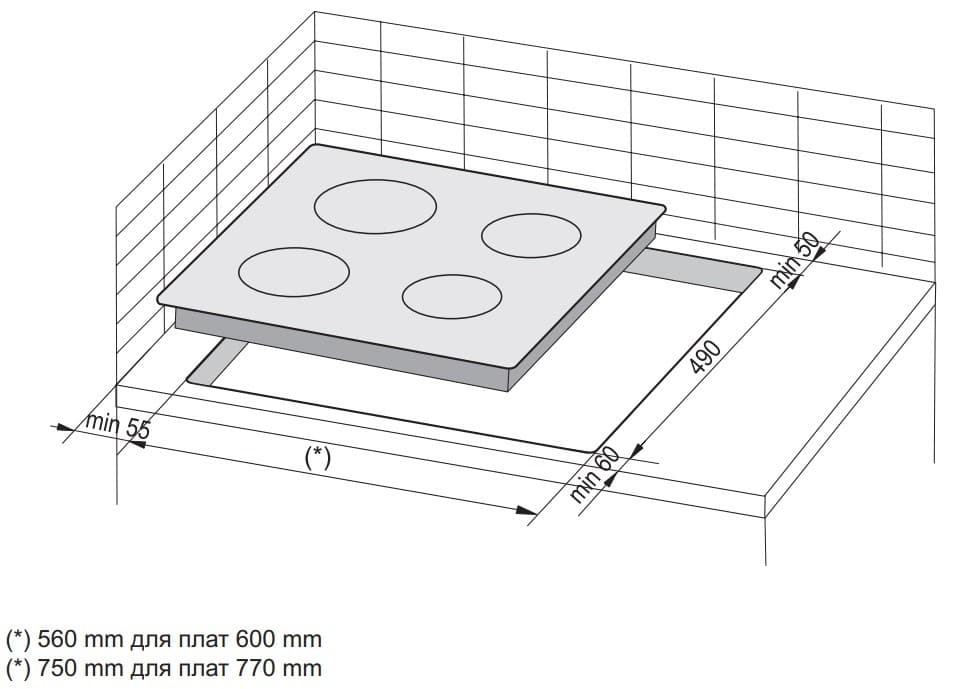 min 50

490

min 55

(*)

min 60

(*) 560 mm для плат 600 mm
(*) 750 mm для плат 770 mm