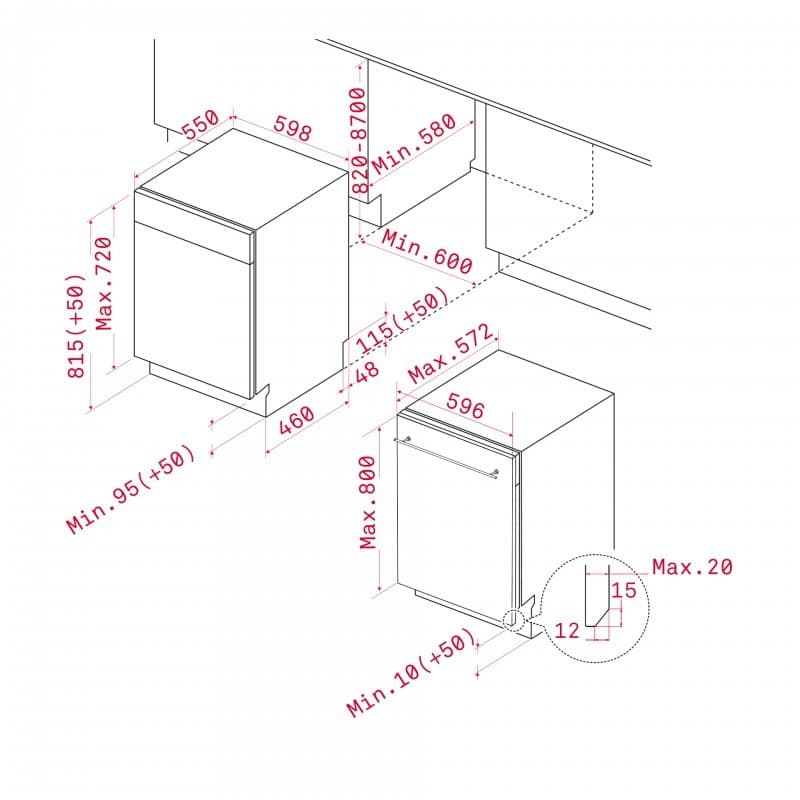 550
598
820-8700
Min.580
Min.600
815(+50)
Max.720
115(+50)
48
460
Min.95(+50)
Max.572
596
Max.800
Max.20
15
12
Min.10(+50)