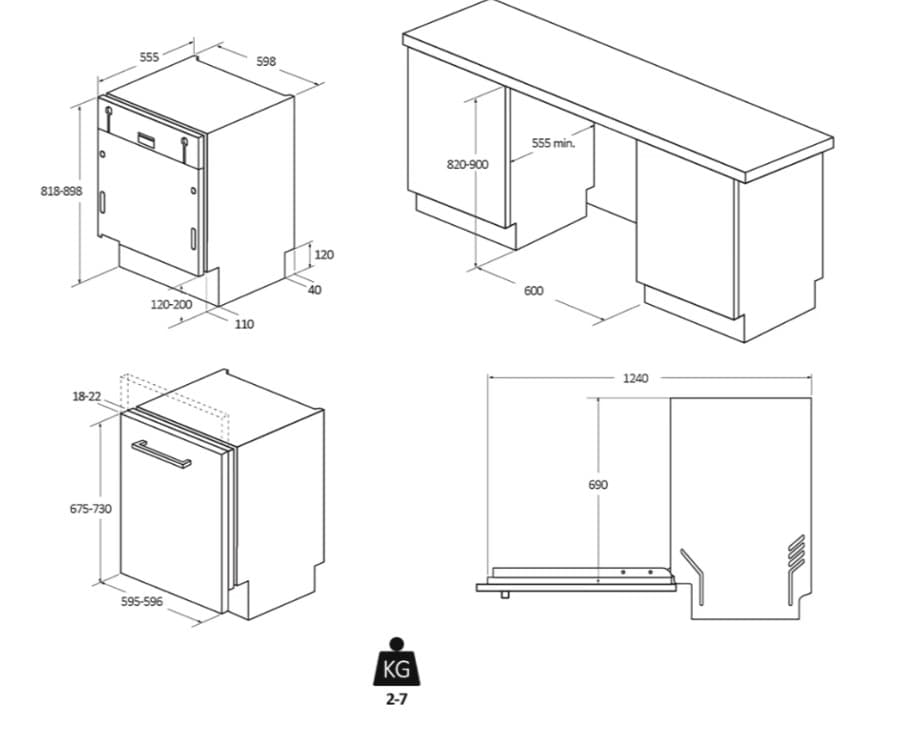 555
598
818-898
120
40
120-200
110
820-900
555 min.
600
18-22
675-730
595-596
1240
690
KG
2-7