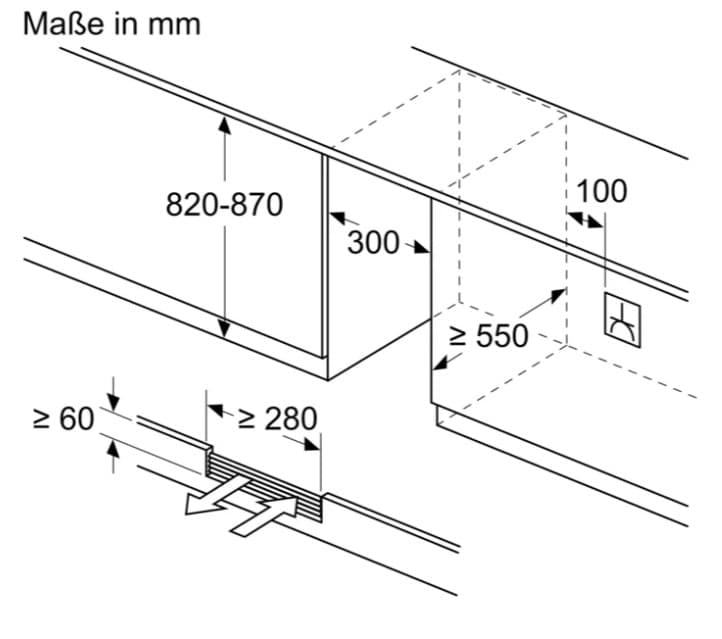 Maße in mm

820-870

300

100

≥ 550

≥ 60

≥ 280