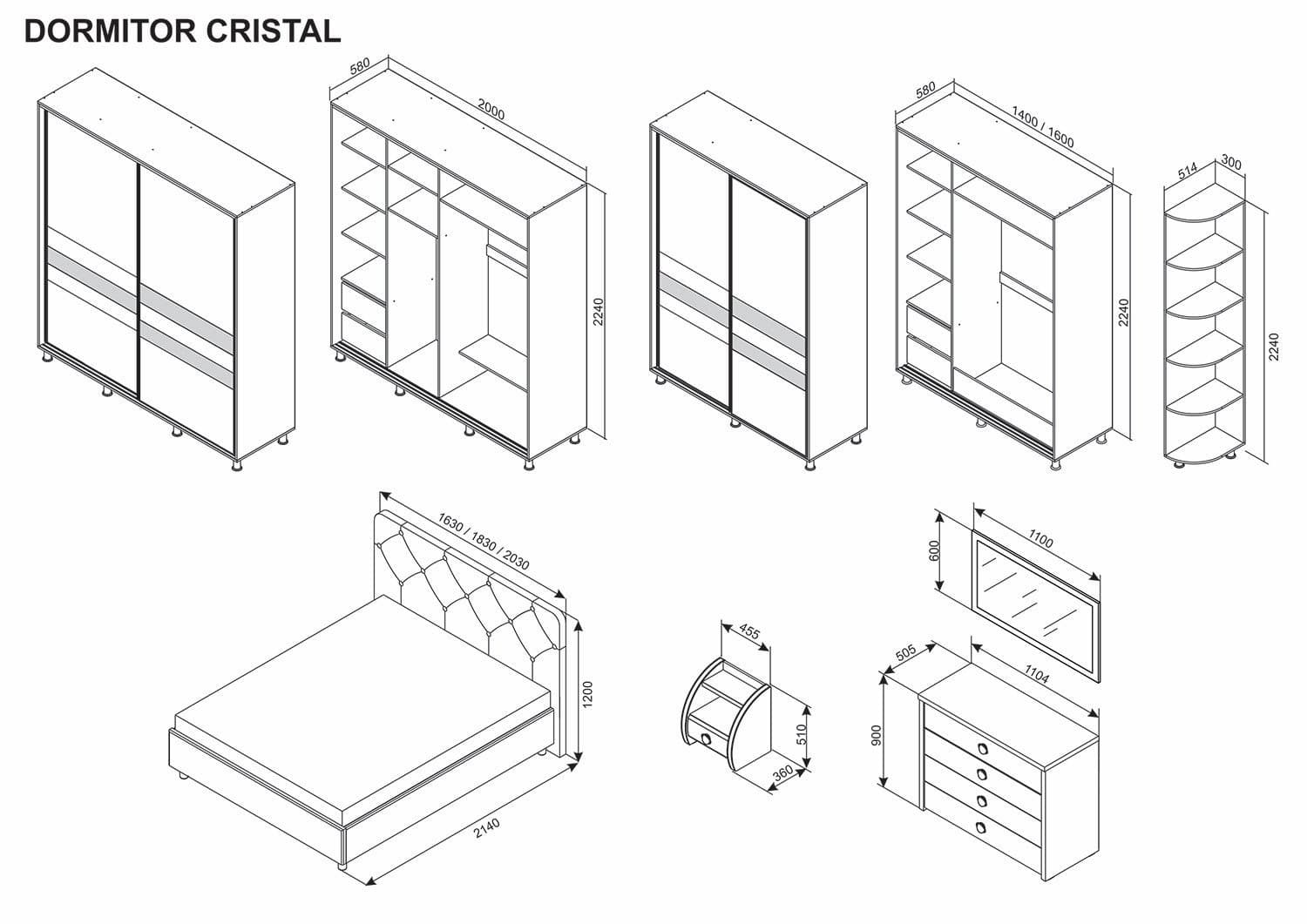 DORMITOR CRISTAL

580
2000
2240

580
1400 / 1600
2240

514
300
2240

1630 / 1830 / 2030
1200
2140

455
510
360

600
1100

505
1104
900