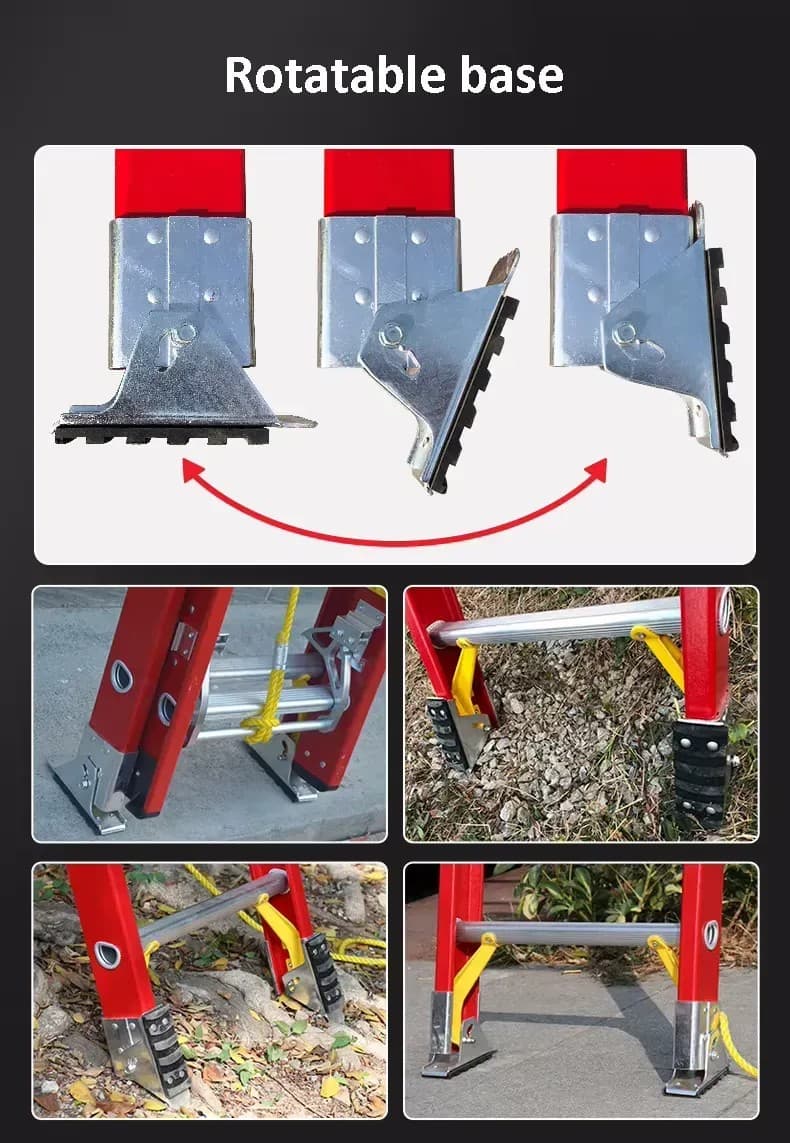 Rotatable base