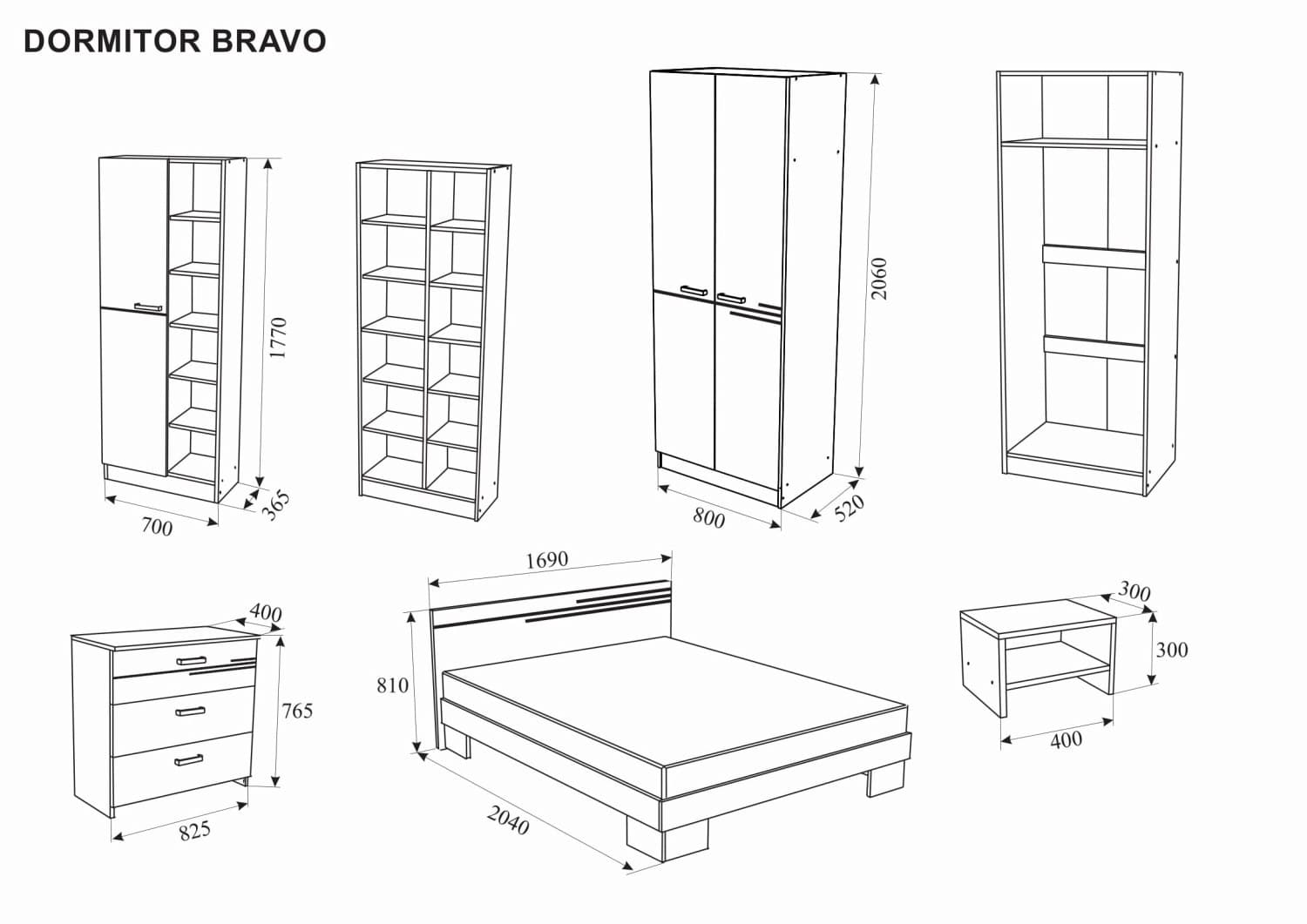 DORMITOR BRAVO

1770
700
365

2060
800
520

400
765
825

1690
810
2040

300
300
400