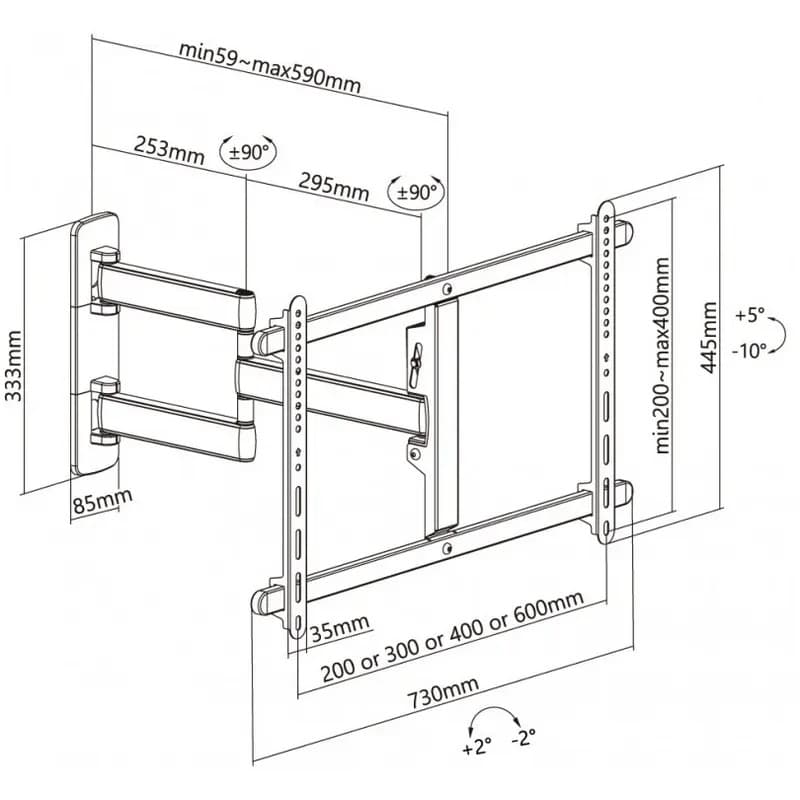 min59~max590mm

253mm

±90°

295mm

±90°

333mm

85mm

min200~max400mm

445mm

+5°

-10°

35mm

200 or 300 or 400 or 600mm

730mm

+2°

-2°