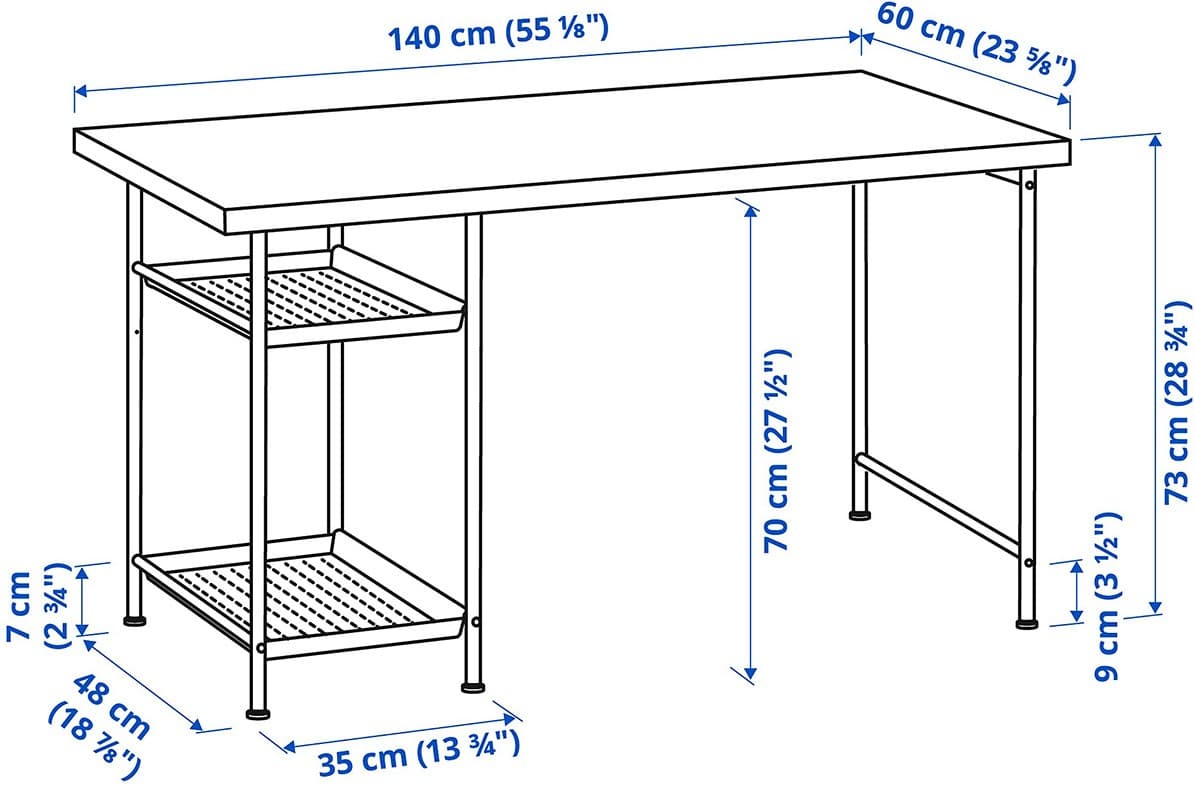 140 cm (55 ⅛")
60 cm (23 ⅝")
73 cm (28 ¾")
70 cm (27 ½")
9 cm (3 ½")
7 cm (2 ¾")
48 cm (18 ⅞")
35 cm (13 ¾")