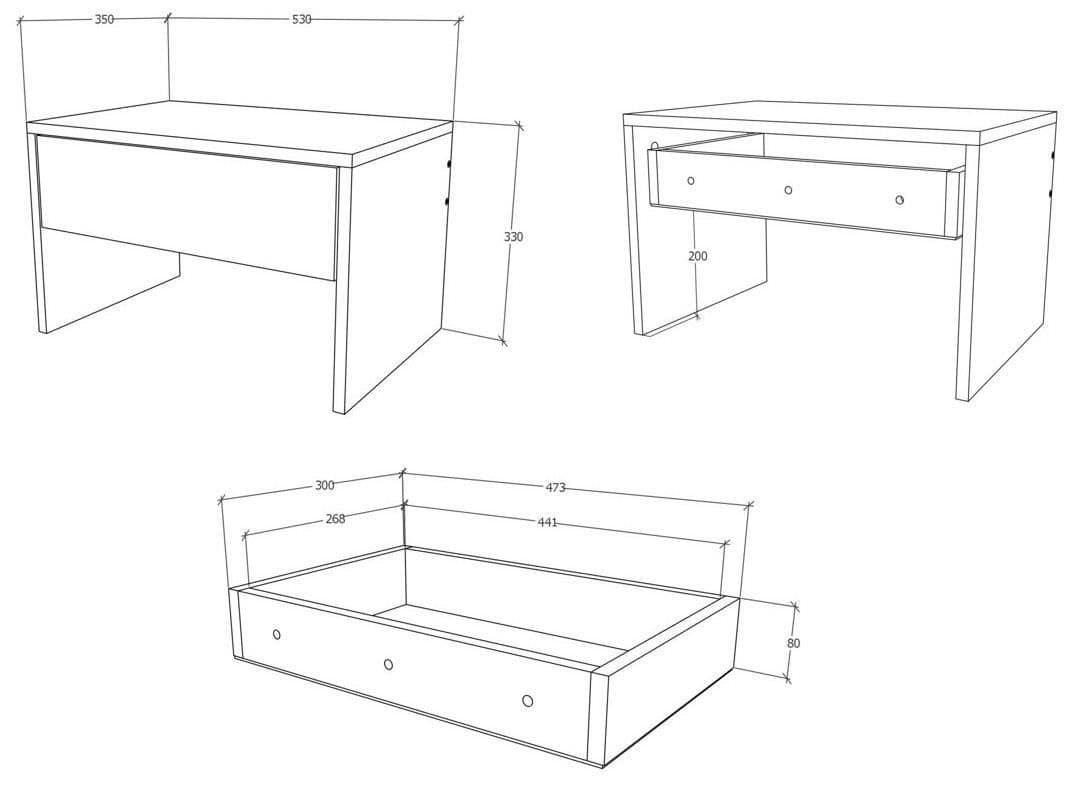 350
530
330
200
300
473
268
441
80